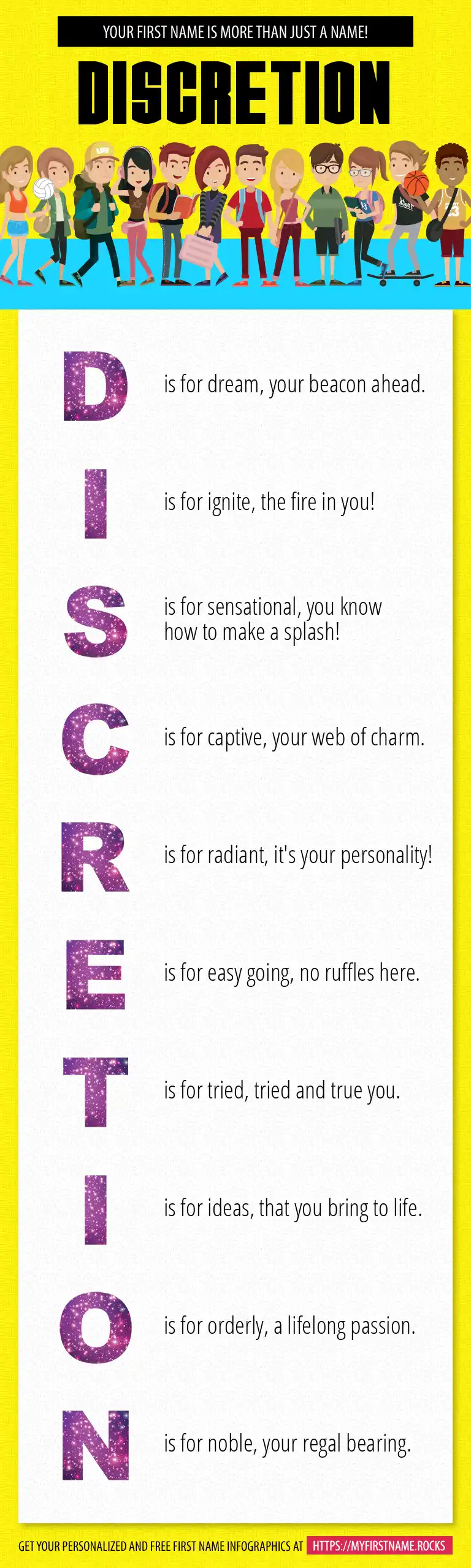 YOUR FIRST NAME IS MORE THAN JUST A NAME!

DISCRETION

D is for dream, your beacon ahead.

I is for ignite, the fire in you!

S is for sensational, you know how to make a splash!

C is for captive, your web of charm.

R is for radiant, it's your personality!

E is for easy going, no ruffles here.

T is for tried, tried and true you.

I is for ideas, that you bring to life.

O is for orderly, a lifelong passion.

N is for noble, your regal bearing.

GET YOUR PERSONALIZED AND FREE FIRST NAME INFOGRAPHICS AT HTTPS://MYFIRSTNAME.ROCKS