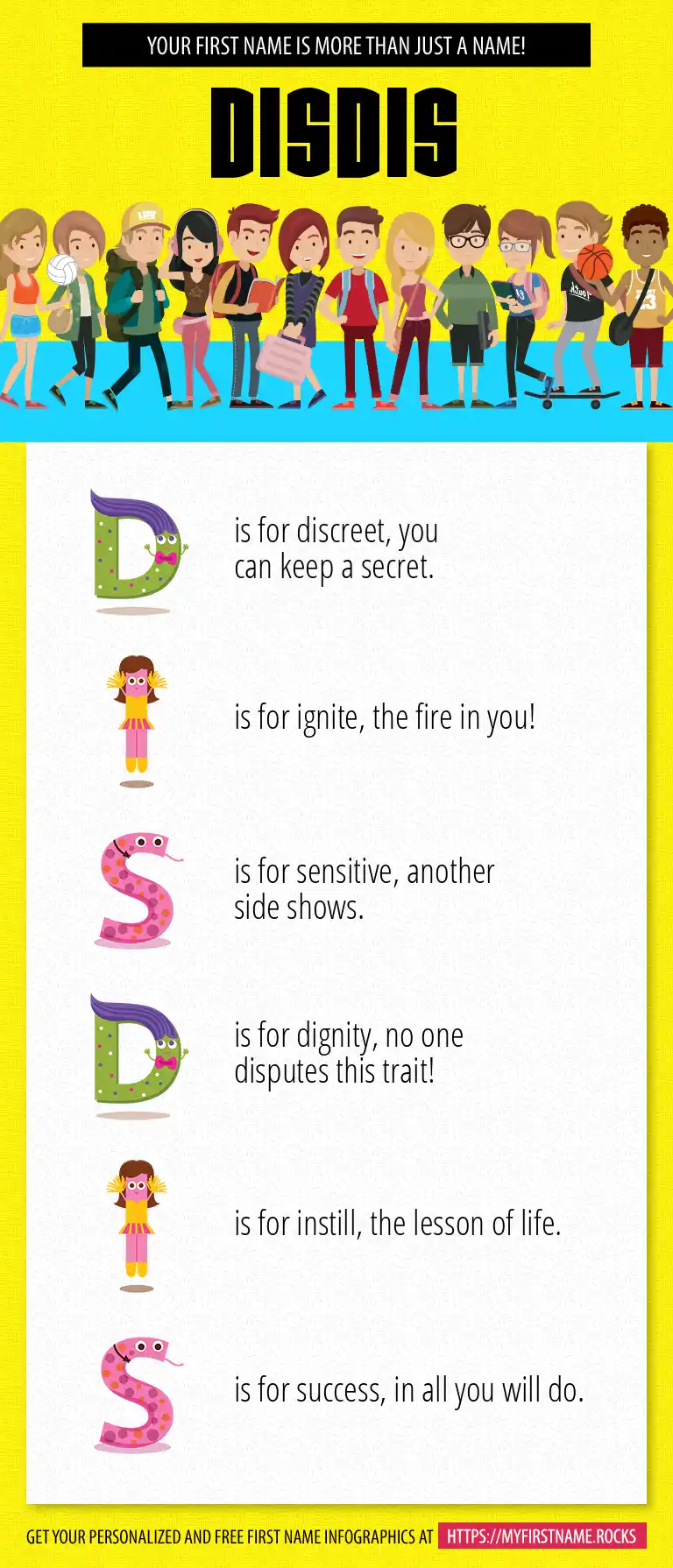 YOUR FIRST NAME IS MORE THAN JUST A NAME!

DISDIS

D is for discreet, you can keep a secret.

I is for ignite, the fire in you!

S is for sensitive, another side shows.

D is for dignity, no one disputes this trait!

I is for instill, the lesson of life.

S is for success, in all you will do.

GET YOUR PERSONALIZED AND FREE FIRST NAME INFOGRAPHICS AT HTTPS://MYFIRSTNAME.ROCKS