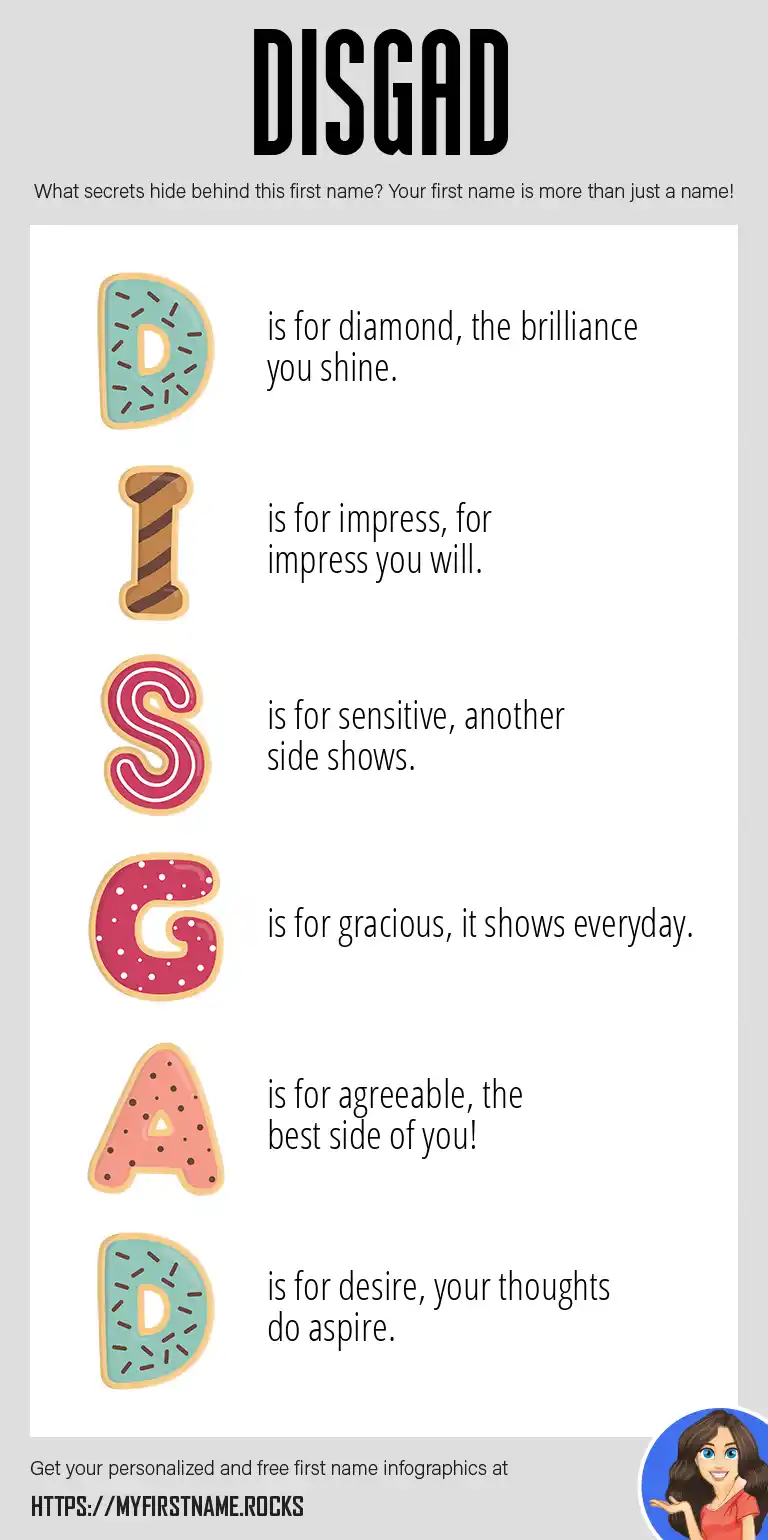 DISGAD

What secrets hide behind this first name? Your first name is more than just a name!

D is for diamond, the brilliance you shine.

I is for impress, for impress you will.

S is for sensitive, another side shows.

G is for gracious, it shows everyday.

A is for agreeable, the best side of you!

D is for desire, your thoughts do aspire.

Get your personalized and free first name infographics at

HTTPS://MYFIRSTNAME.ROCKS