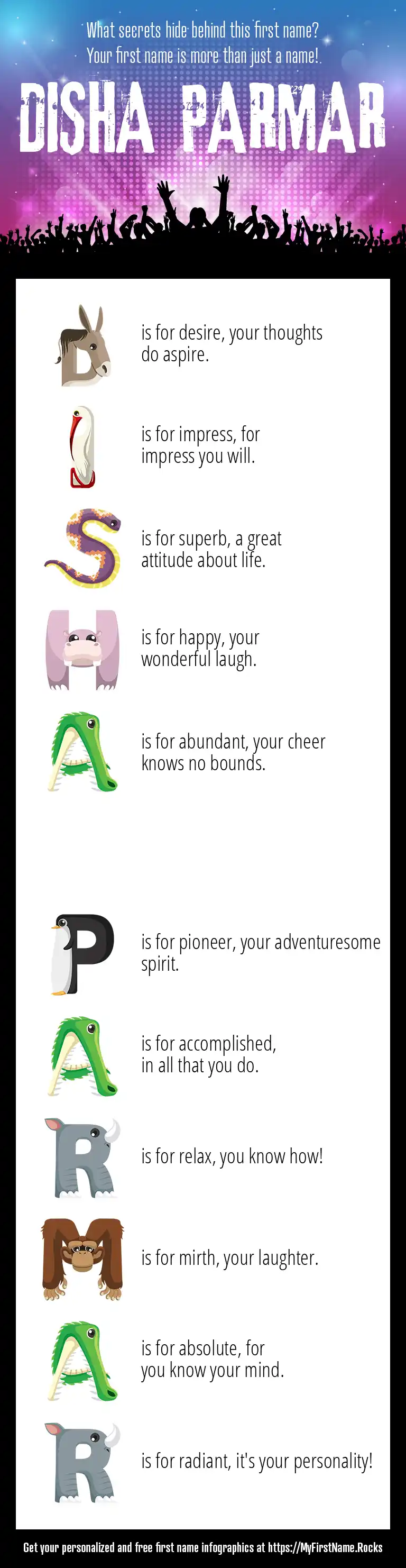 What secrets hide behind this first name?
Your first name is more than just a name!

DISHA PARMAR

D is for desire, your thoughts do aspire.

I is for impress, for impress you will.

S is for superb, a great attitude about life.

H is for happy, your wonderful laugh.

A is for abundant, your cheer knows no bounds.

P is for pioneer, your adventuresome spirit.

A is for accomplished, in all that you do.

R is for relax, you know how!

M is for mirth, your laughter.

A is for absolute, for you know your mind.

R is for radiant, it's your personality!

Get your personalized and free first name infographics at https://MyFirstName.Rocks