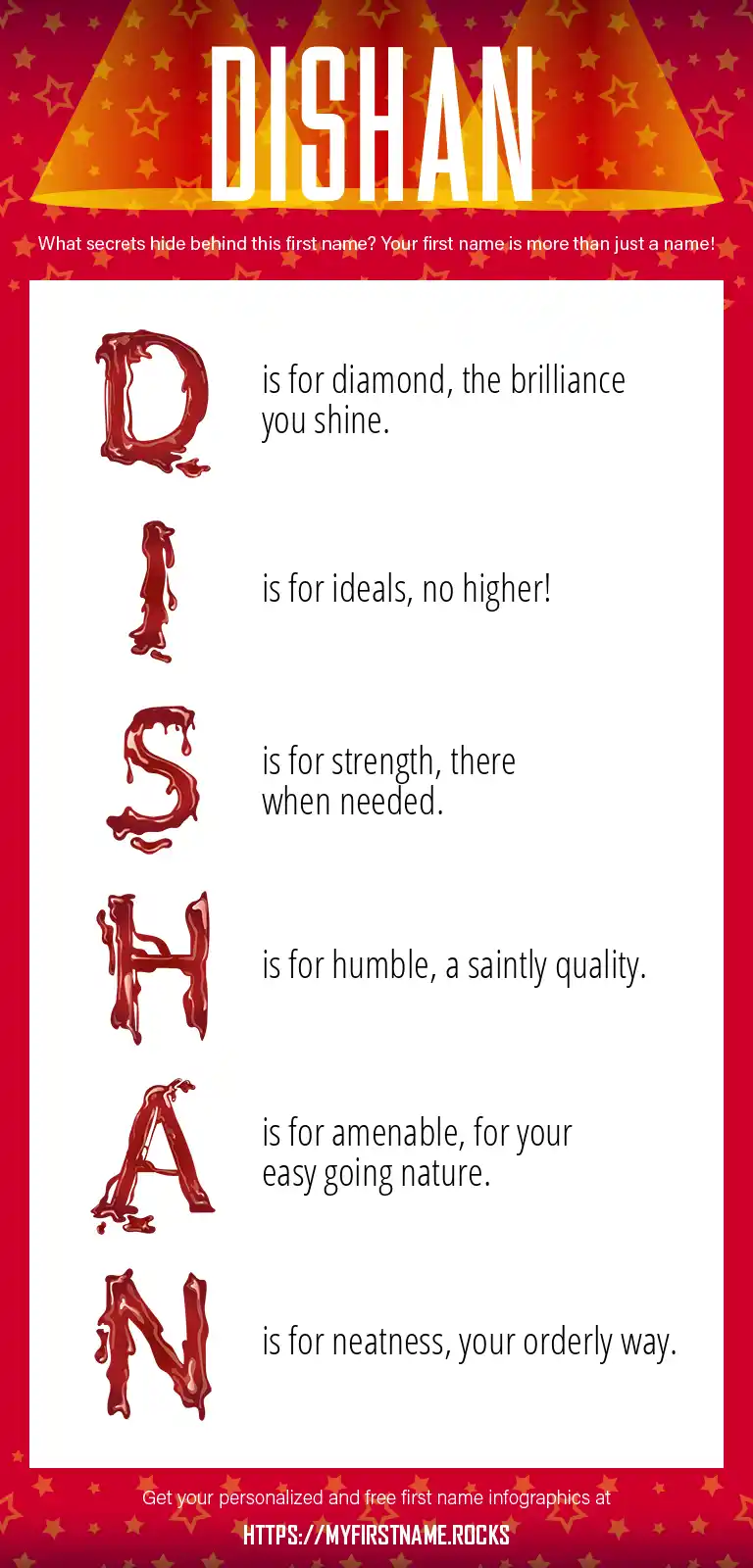 DISHAN

What secrets hide behind this first name? Your first name is more than just a name!

D is for diamond, the brilliance you shine.

I is for ideals, no higher!

S is for strength, there when needed.

H is for humble, a saintly quality.

A is for amenable, for your easy going nature.

N is for neatness, your orderly way.

Get your personalized and free first name infographics at

HTTPS://MYFIRSTNAME.ROCKS