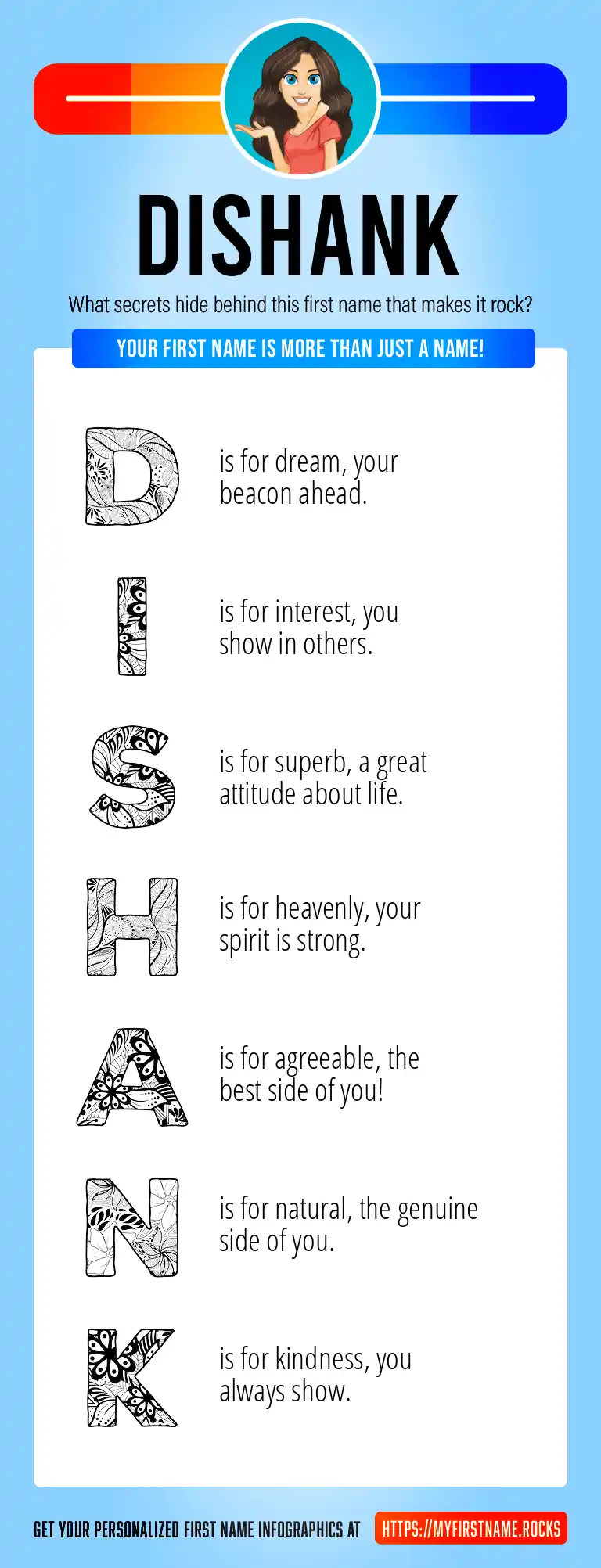 DISHANK

What secrets hide behind this first name that makes it rock?

YOUR FIRST NAME IS MORE THAN JUST A NAME!

D is for dream, your beacon ahead.

I is for interest, you show in others.

S is for superb, a great attitude about life.

H is for heavenly, your spirit is strong.

A is for agreeable, the best side of you!

N is for natural, the genuine side of you.

K is for kindness, you always show.

GET YOUR PERSONALIZED FIRST NAME INFOGRAPHICS AT HTTPS://MYFIRSTNAME.ROCKS