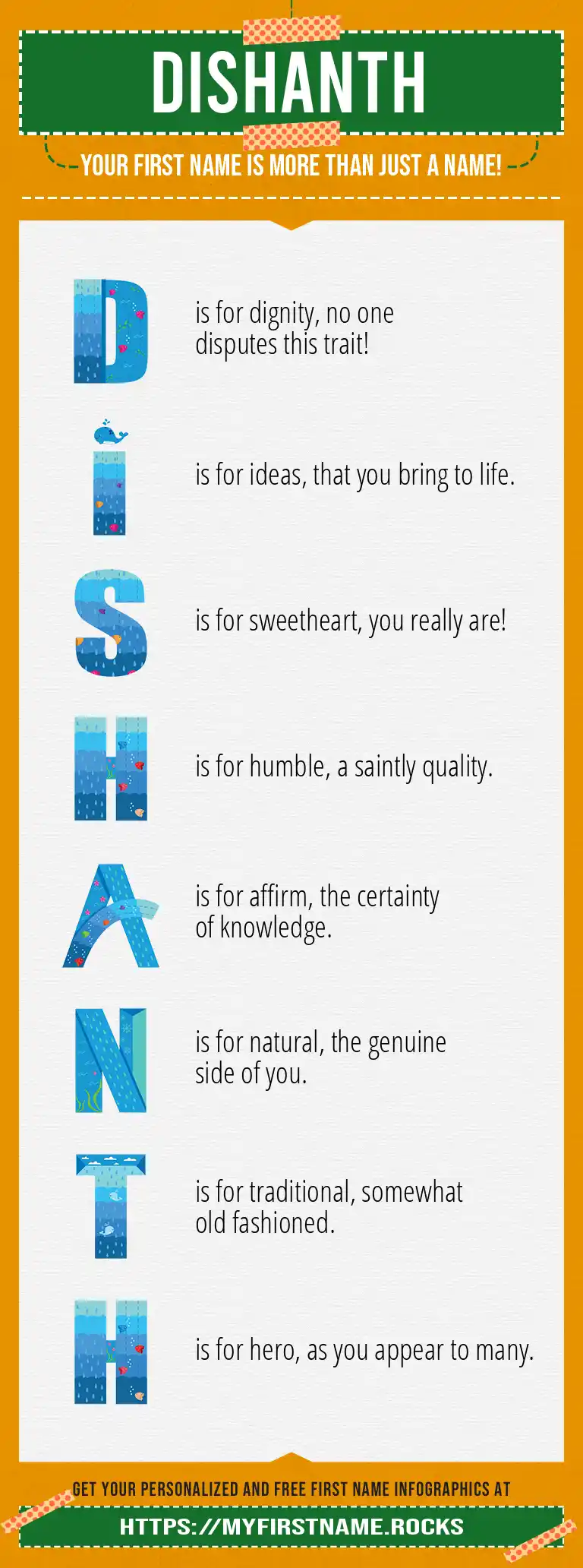 DISHANTH

YOUR FIRST NAME IS MORE THAN JUST A NAME!

D is for dignity, no one disputes this trait!

I is for ideas, that you bring to life.

S is for sweetheart, you really are!

H is for humble, a saintly quality.

A is for affirm, the certainty of knowledge.

N is for natural, the genuine side of you.

T is for traditional, somewhat old fashioned.

H is for hero, as you appear to many.

GET YOUR PERSONALIZED AND FREE FIRST NAME INFOGRAPHICS AT

HTTPS://MYFIRSTNAME.ROCKS