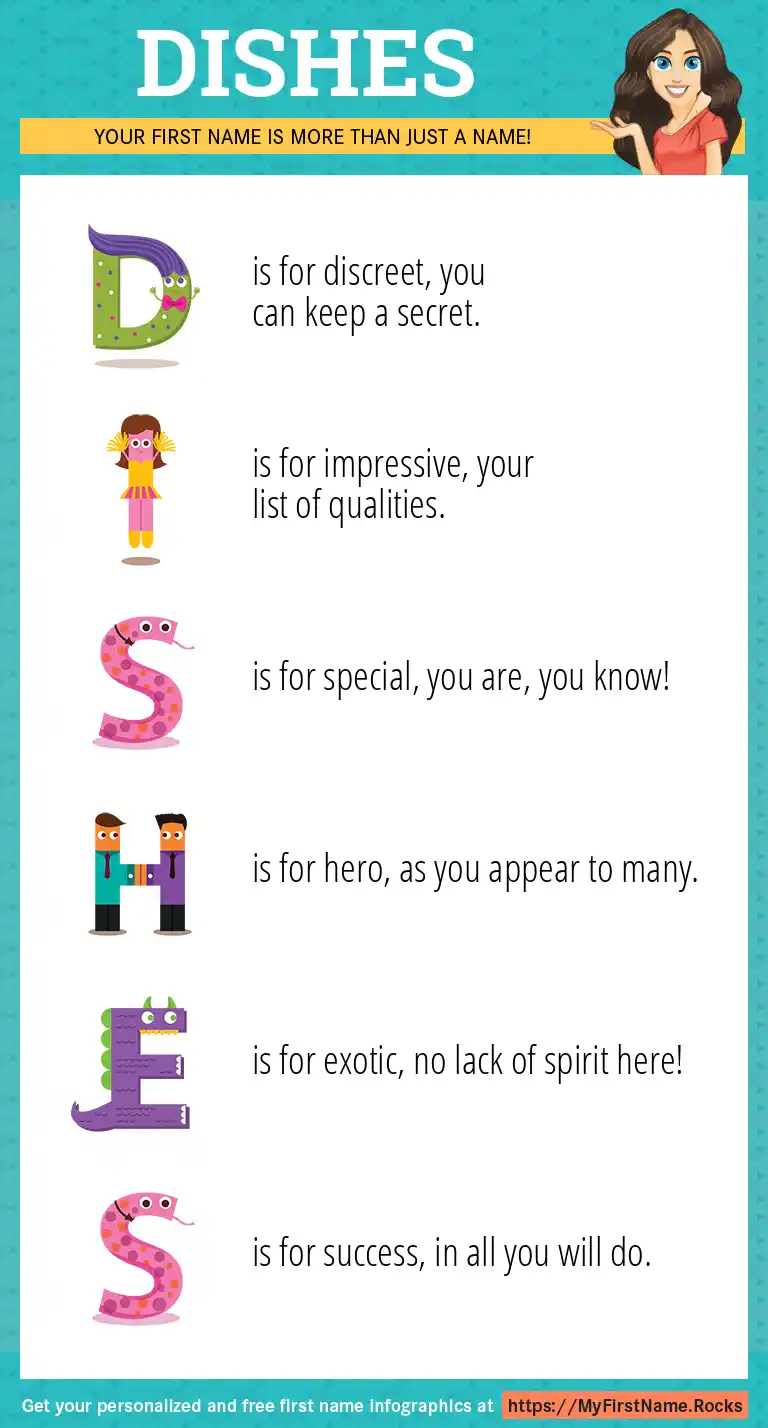 DISHES

YOUR FIRST NAME IS MORE THAN JUST A NAME!

D is for discreet, you can keep a secret.

I is for impressive, your list of qualities.

S is for special, you are, you know!

H is for hero, as you appear to many.

E is for exotic, no lack of spirit here!

S is for success, in all you will do.

Get your personalized and free first name infographics at https://MyFirstName.Rocks