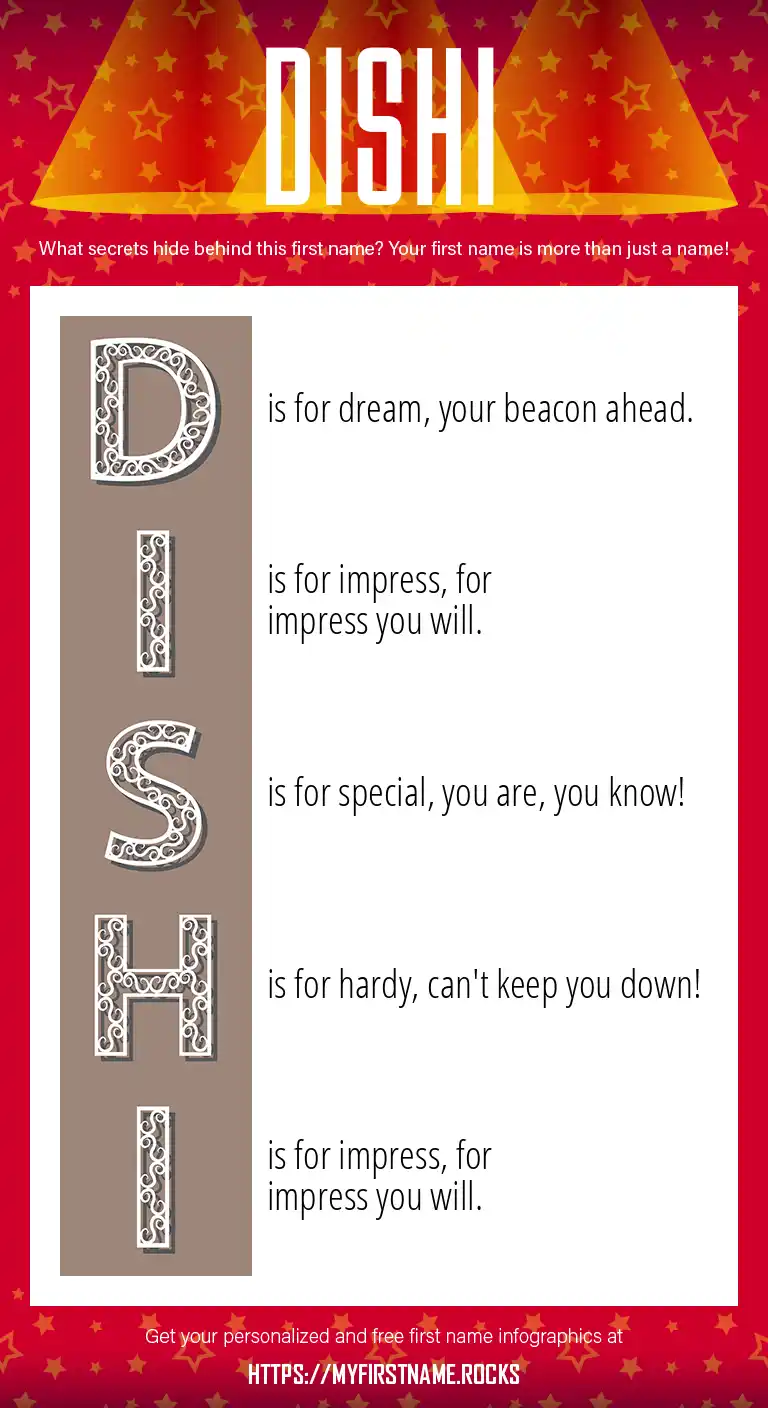 DISHI

What secrets hide behind this first name? Your first name is more than just a name!

D is for dream, your beacon ahead.

I is for impress, for impress you will.

S is for special, you are, you know!

H is for hardy, can't keep you down!

I is for impress, for impress you will.

Get your personalized and free first name infographics at

HTTPS://MYFIRSTNAME.ROCKS