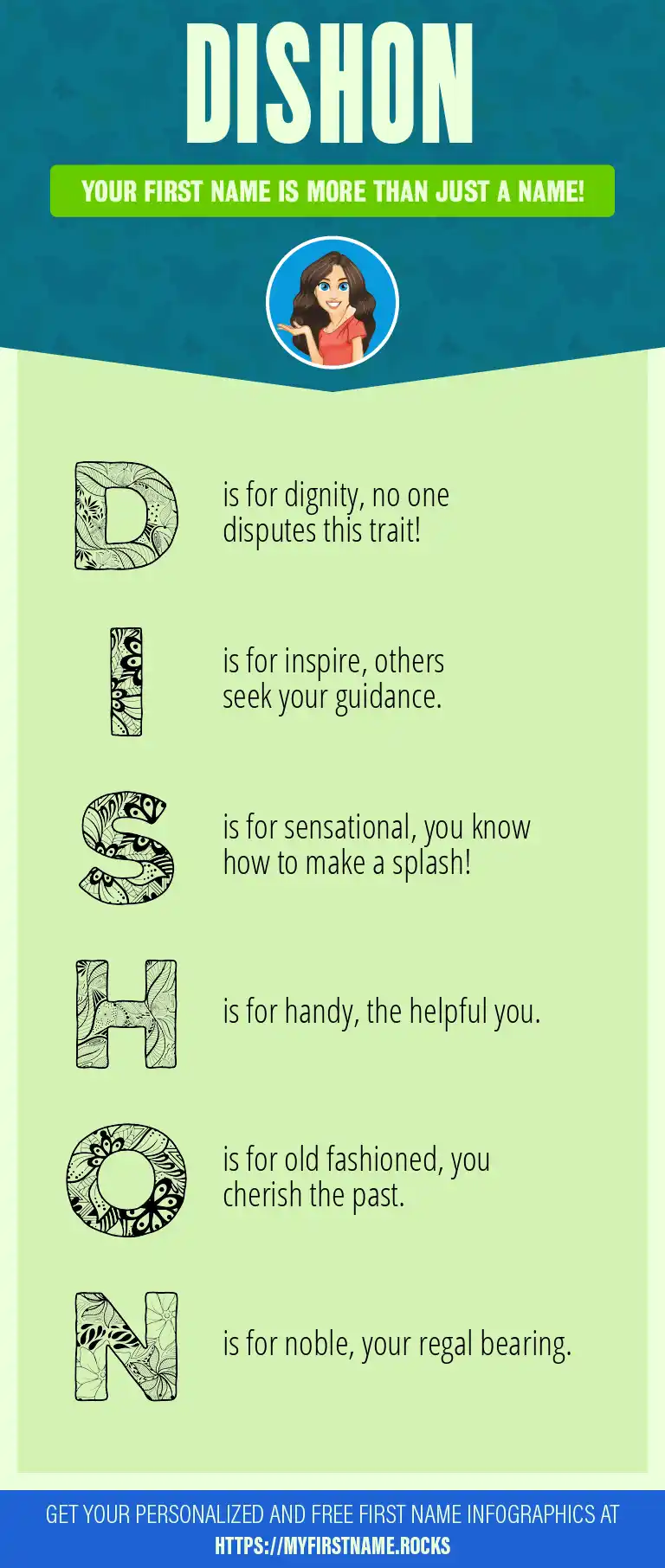 DISHON

YOUR FIRST NAME IS MORE THAN JUST A NAME!

D is for dignity, no one disputes this trait!

I is for inspire, others seek your guidance.

S is for sensational, you know how to make a splash!

H is for handy, the helpful you.

O is for old fashioned, you cherish the past.

N is for noble, your regal bearing.

GET YOUR PERSONALIZED AND FREE FIRST NAME INFOGRAPHICS AT HTTPS://MYFIRSTNAME.ROCKS