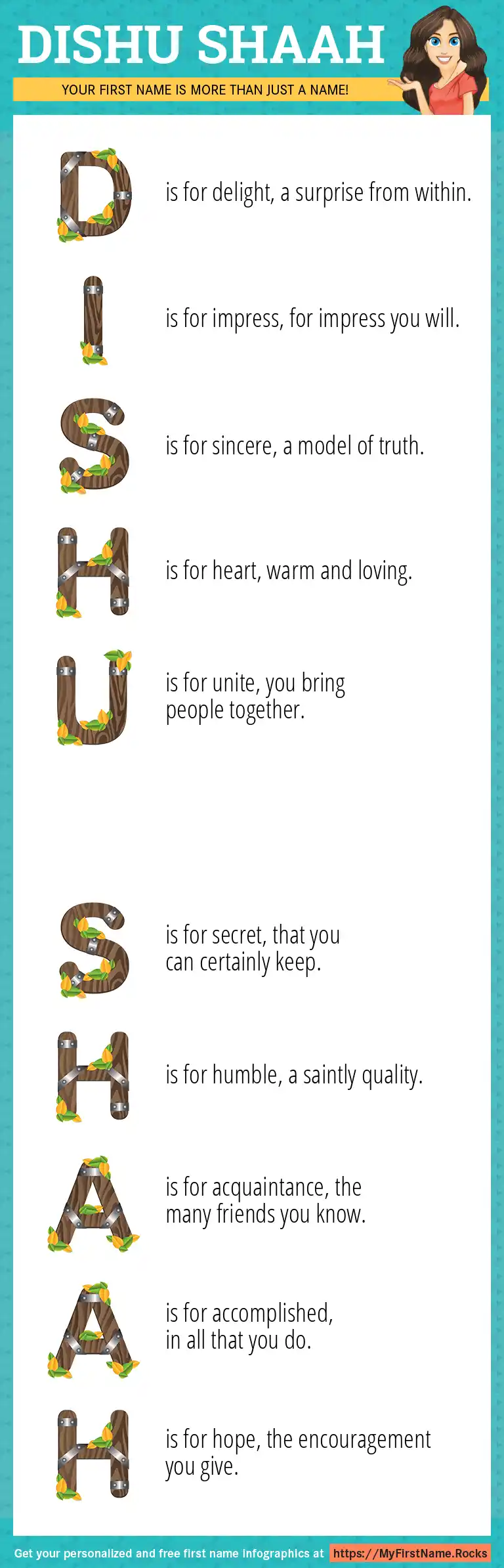 DISHU SHAAH

YOUR FIRST NAME IS MORE THAN JUST A NAME!

D is for delight, a surprise from within.

I is for impress, for impress you will.

S is for sincere, a model of truth.

H is for heart, warm and loving.

U is for unite, you bring people together.

S is for secret, that you can certainly keep.

H is for humble, a saintly quality.

A is for acquaintance, the many friends you know.

A is for accomplished, in all that you do.

H is for hope, the encouragement you give.

Get your personalized and free first name infographics at https://MyFirstName.Rocks