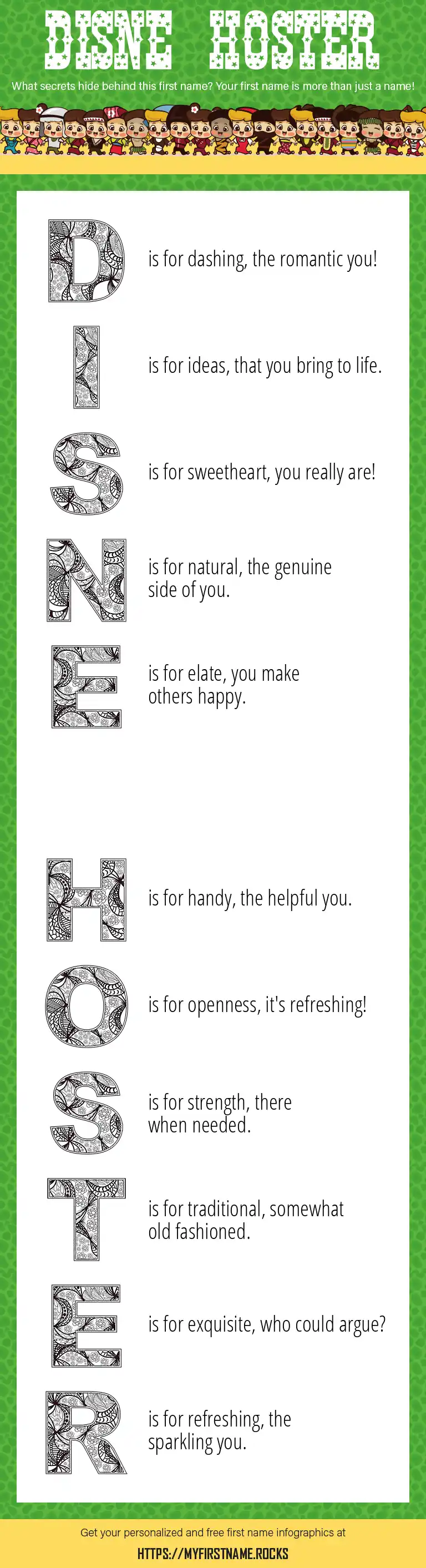 DISNE HOSTER

What secrets hide behind this first name? Your first name is more than just a name!

D is for dashing, the romantic you!

I is for ideas, that you bring to life.

S is for sweetheart, you really are!

N is for natural, the genuine side of you.

E is for elate, you make others happy.

H is for handy, the helpful you.

O is for openness, it's refreshing!

S is for strength, there when needed.

T is for traditional, somewhat old fashioned.

E is for exquisite, who could argue?

R is for refreshing, the sparkling you.

Get your personalized and free first name infographics at

HTTPS://MYFIRSTNAME.ROCKS