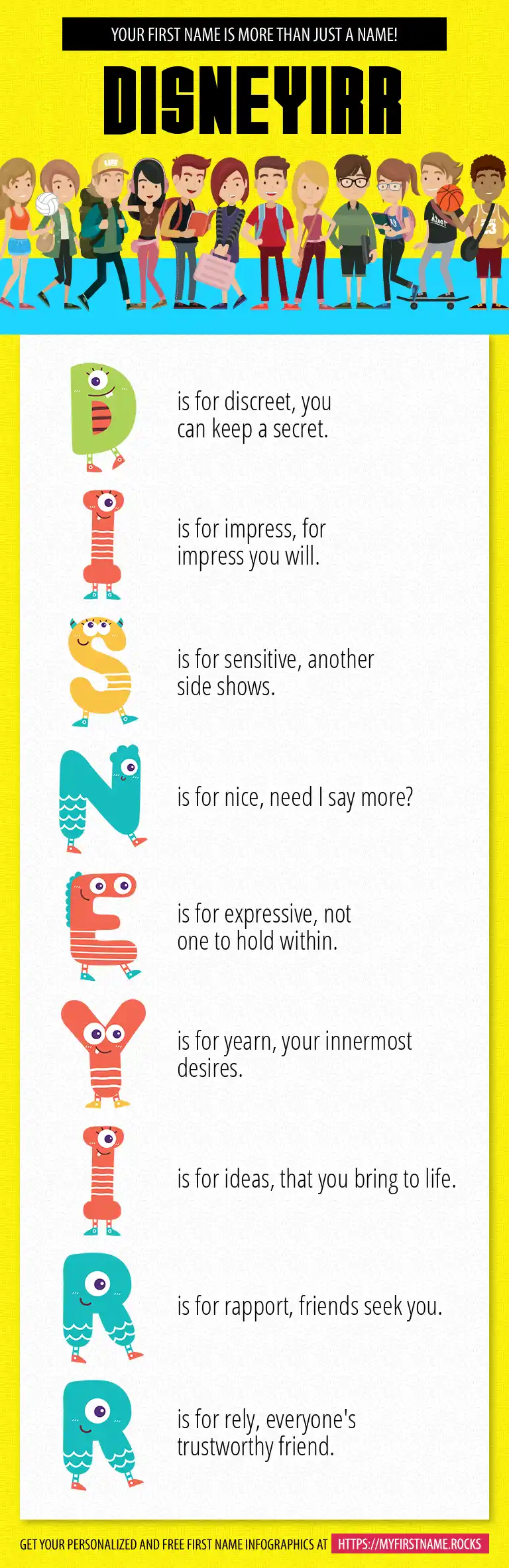 YOUR FIRST NAME IS MORE THAN JUST A NAME!

DISNEYIRR

D is for discreet, you can keep a secret.

I is for impress, for impress you will.

S is for sensitive, another side shows.

N is for nice, need I say more?

E is for expressive, not one to hold within.

Y is for yearn, your innermost desires.

I is for ideas, that you bring to life.

R is for rapport, friends seek you.

R is for rely, everyone's trustworthy friend.

GET YOUR PERSONALIZED AND FREE FIRST NAME INFOGRAPHICS AT HTTPS://MYFIRSTNAME.ROCKS