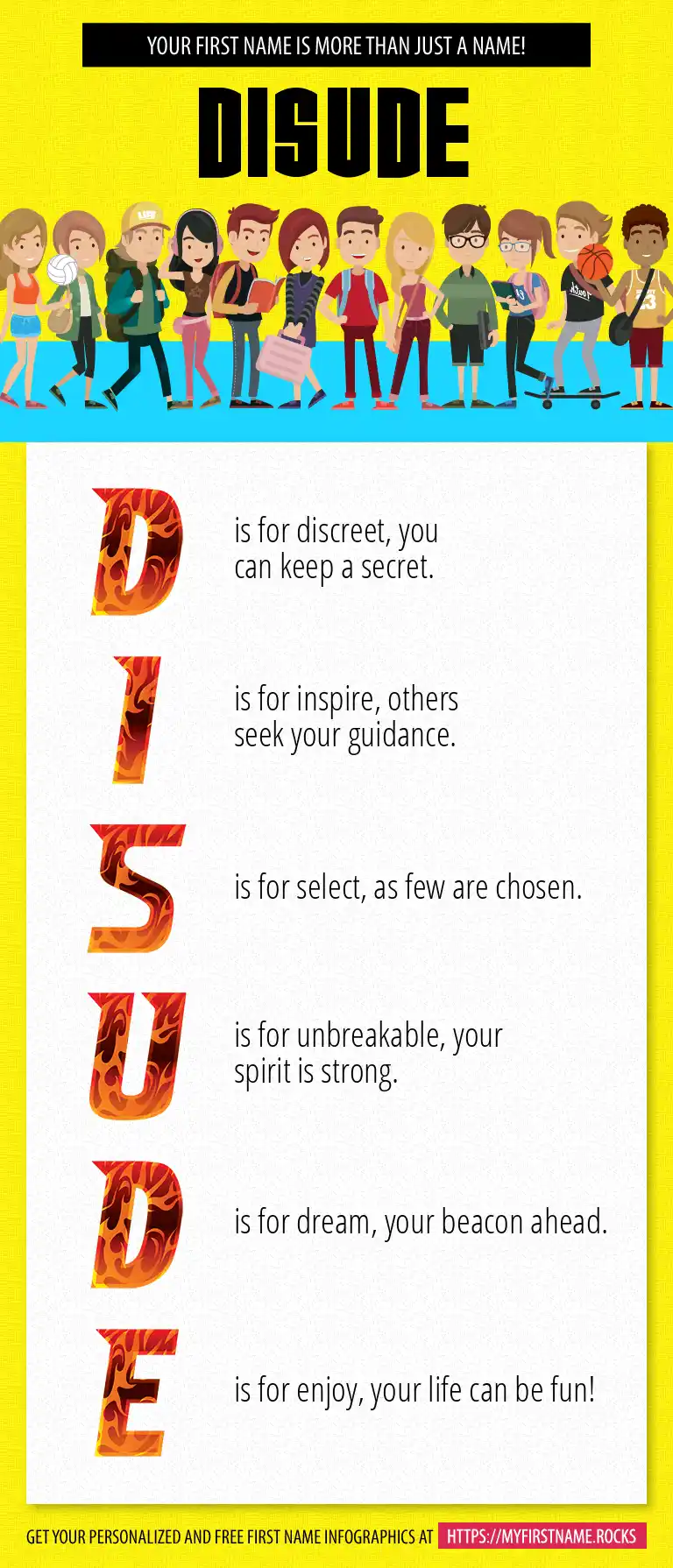 YOUR FIRST NAME IS MORE THAN JUST A NAME!

DISUDE

D is for discreet, you can keep a secret.

I is for inspire, others seek your guidance.

S is for select, as few are chosen.

U is for unbreakable, your spirit is strong.

D is for dream, your beacon ahead.

E is for enjoy, your life can be fun!

GET YOUR PERSONALIZED AND FREE FIRST NAME INFOGRAPHICS AT HTTPS://MYFIRSTNAME.ROCKS