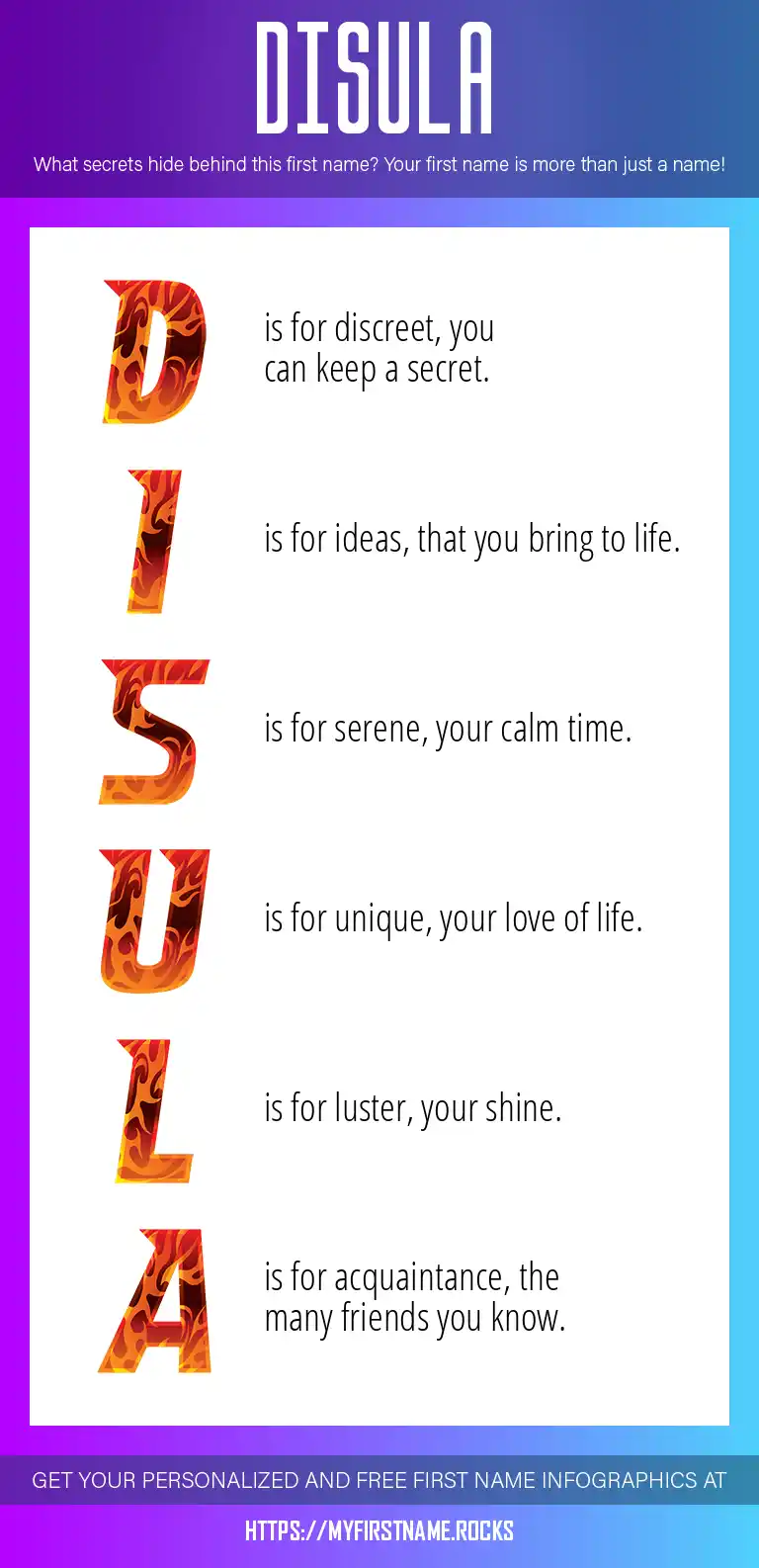 DISULA

What secrets hide behind this first name? Your first name is more than just a name!

D is for discreet, you can keep a secret.

I is for ideas, that you bring to life.

S is for serene, your calm time.

U is for unique, your love of life.

L is for luster, your shine.

A is for acquaintance, the many friends you know.

GET YOUR PERSONALIZED AND FREE FIRST NAME INFOGRAPHICS AT

HTTPS://MYFIRSTNAME.ROCKS