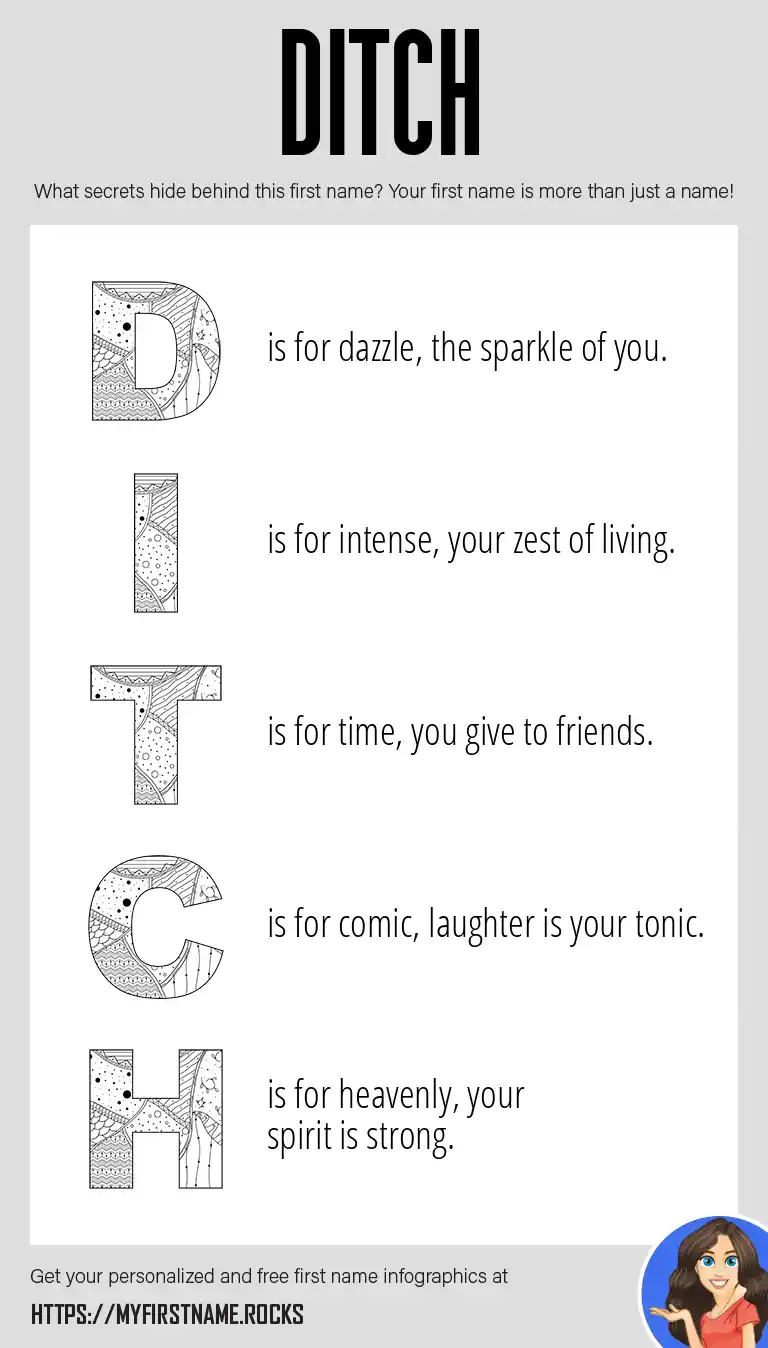 DITCH

What secrets hide behind this first name? Your first name is more than just a name!

D is for dazzle, the sparkle of you.

I is for intense, your zest of living.

T is for time, you give to friends.

C is for comic, laughter is your tonic.

H is for heavenly, your spirit is strong.

Get your personalized and free first name infographics at

HTTPS://MYFIRSTNAME.ROCKS