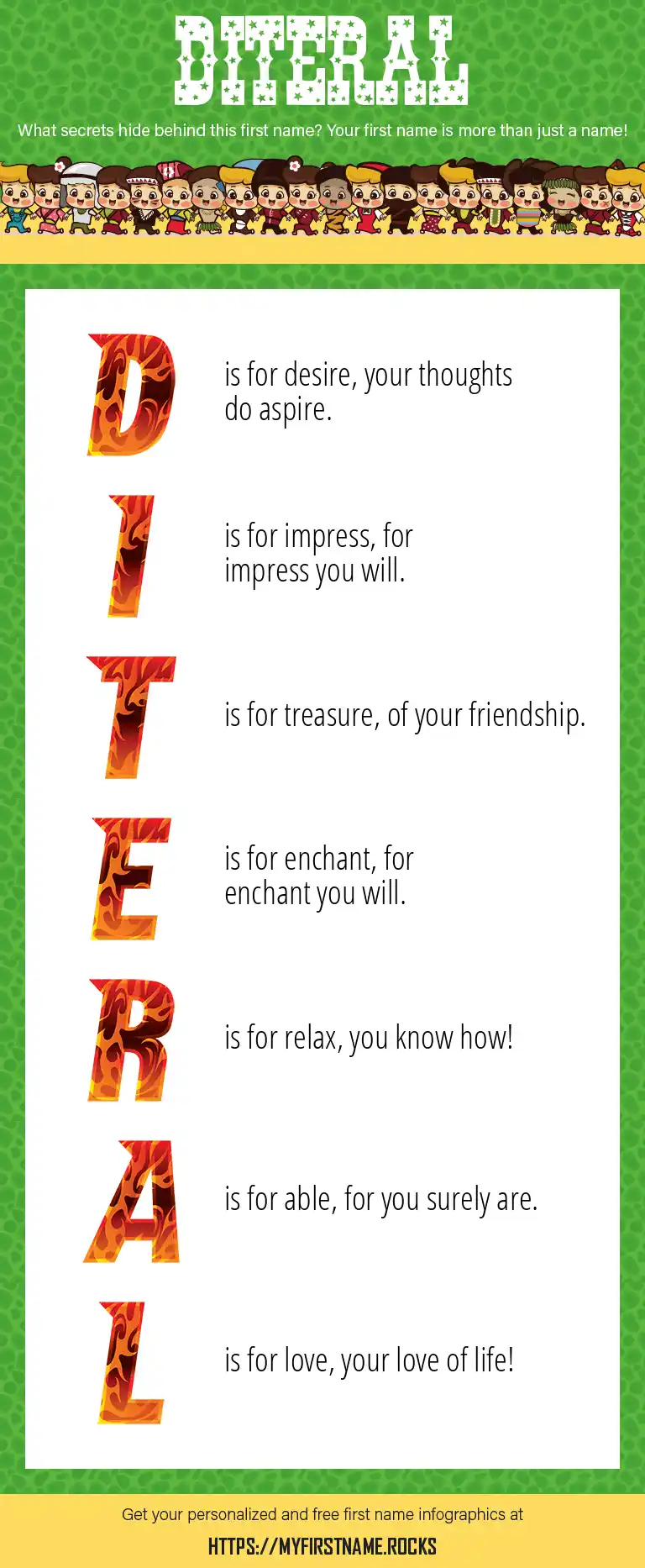 DITERAL

What secrets hide behind this first name? Your first name is more than just a name!

D is for desire, your thoughts do aspire.

I is for impress, for impress you will.

T is for treasure, of your friendship.

E is for enchant, for enchant you will.

R is for relax, you know how!

A is for able, for you surely are.

L is for love, your love of life!

Get your personalized and free first name infographics at

HTTPS://MYFIRSTNAME.ROCKS