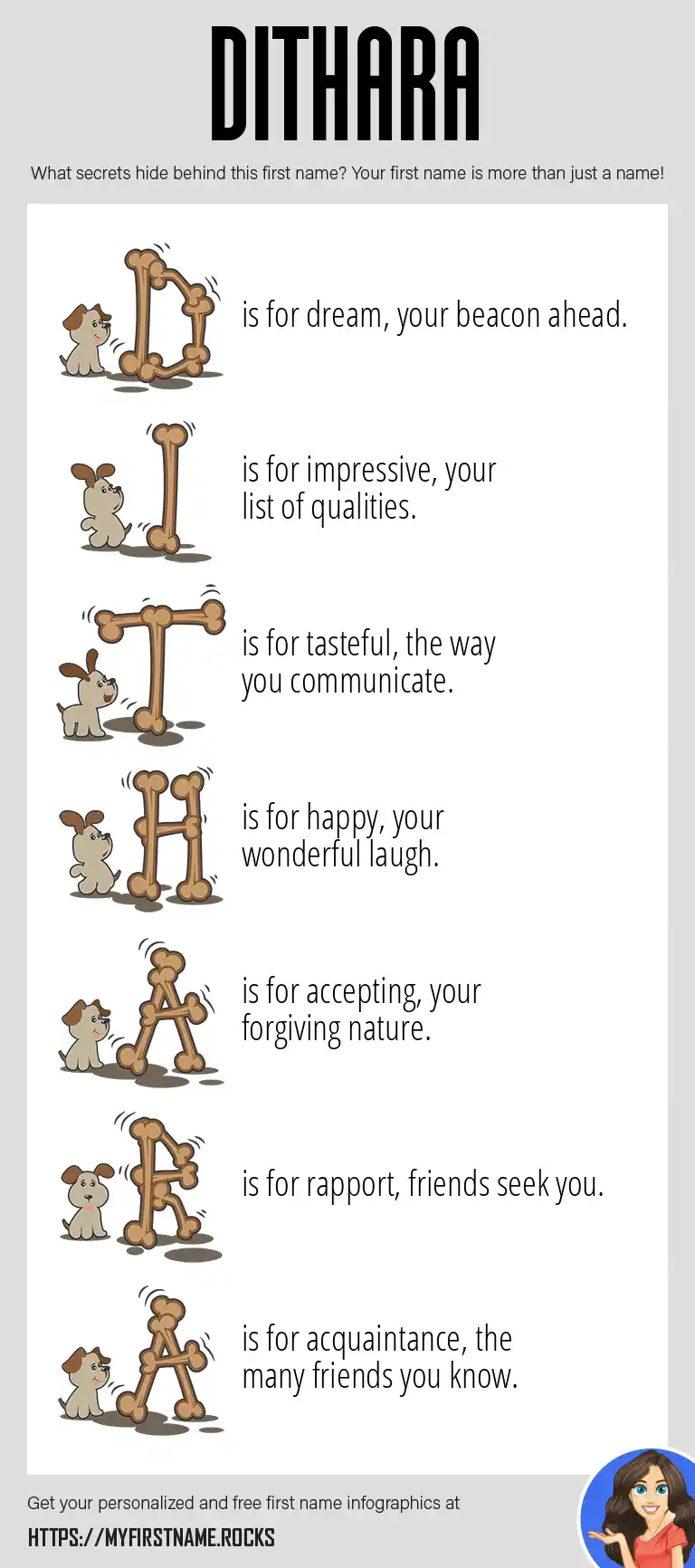 DITHARA

What secrets hide behind this first name? Your first name is more than just a name!

D is for dream, your beacon ahead.

I is for impressive, your list of qualities.

T is for tasteful, the way you communicate.

H is for happy, your wonderful laugh.

A is for accepting, your forgiving nature.

R is for rapport, friends seek you.

A is for acquaintance, the many friends you know.

Get your personalized and free first name infographics at

HTTPS://MYFIRSTNAME.ROCKS