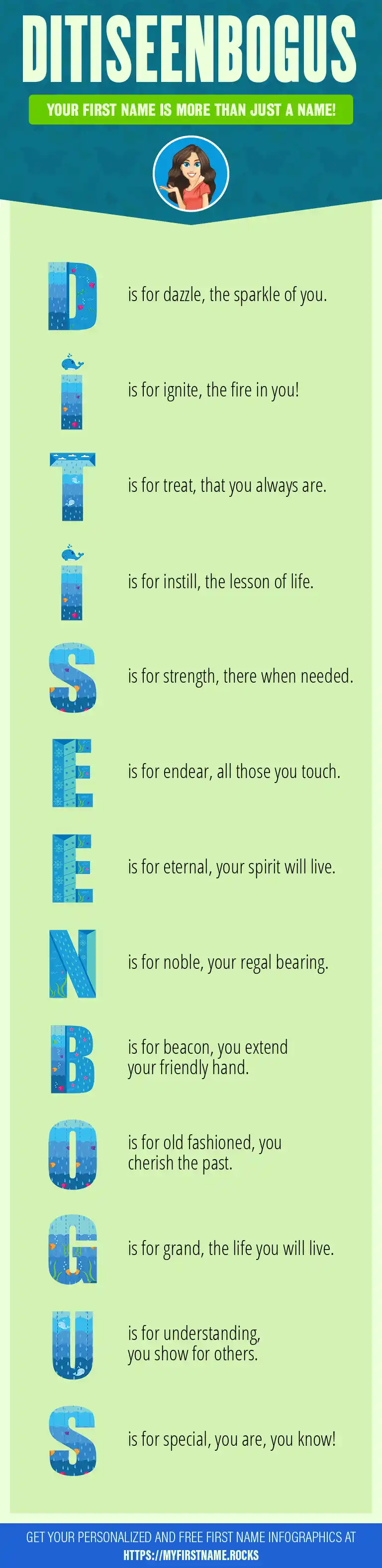 DITISEENBOGUS

YOUR FIRST NAME IS MORE THAN JUST A NAME!

D is for dazzle, the sparkle of you.

I is for ignite, the fire in you!

T is for treat, that you always are.

I is for instill, the lesson of life.

S is for strength, there when needed.

E is for endear, all those you touch.

E is for eternal, your spirit will live.

N is for noble, your regal bearing.

B is for beacon, you extend your friendly hand.

O is for old fashioned, you cherish the past.

G is for grand, the life you will live.

U is for understanding, you show for others.

S is for special, you are, you know!

GET YOUR PERSONALIZED AND FREE FIRST NAME INFOGRAPHICS AT
HTTPS://MYFIRSTNAME.ROCKS