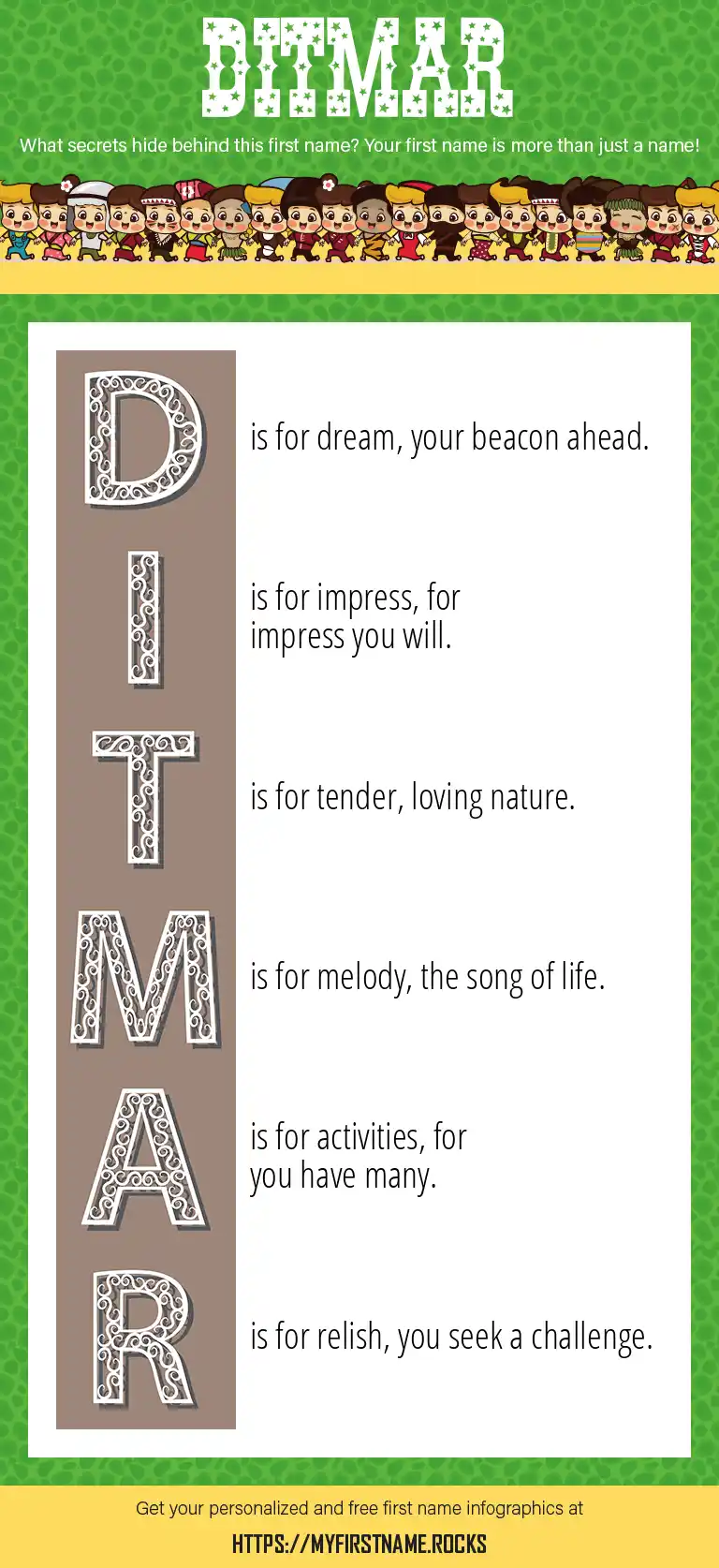 DITMAR

What secrets hide behind this first name? Your first name is more than just a name!

D is for dream, your beacon ahead.

I is for impress, for impress you will.

T is for tender, loving nature.

M is for melody, the song of life.

A is for activities, for you have many.

R is for relish, you seek a challenge.

Get your personalized and free first name infographics at

HTTPS://MYFIRSTNAME.ROCKS