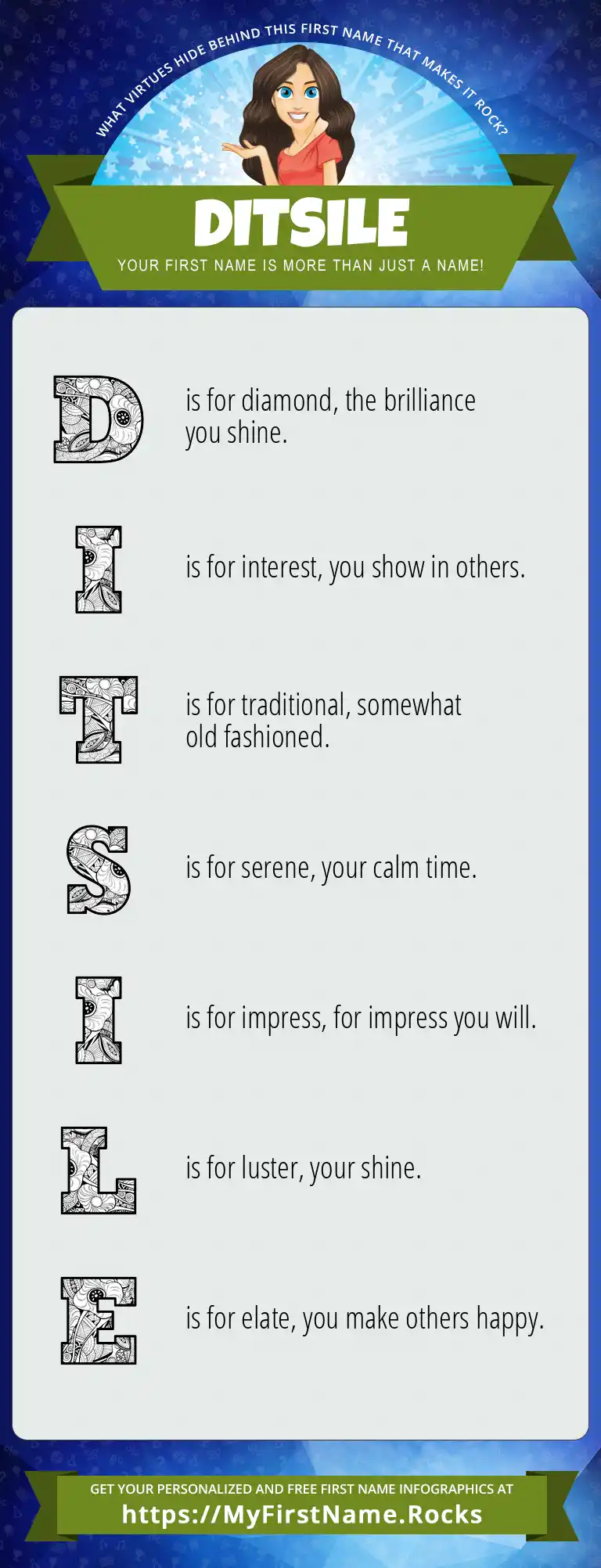 WHAT VIRTUES HIDE BEHIND THIS FIRST NAME THAT MAKES IT ROCK?

DITSILE

YOUR FIRST NAME IS MORE THAN JUST A NAME!

D is for diamond, the brilliance you shine.

I is for interest, you show in others.

T is for traditional, somewhat old fashioned.

S is for serene, your calm time.

I is for impress, for impress you will.

L is for luster, your shine.

E is for elate, you make others happy.

GET YOUR PERSONALIZED AND FREE FIRST NAME INFOGRAPHICS AT
https://MyFirstName.Rocks