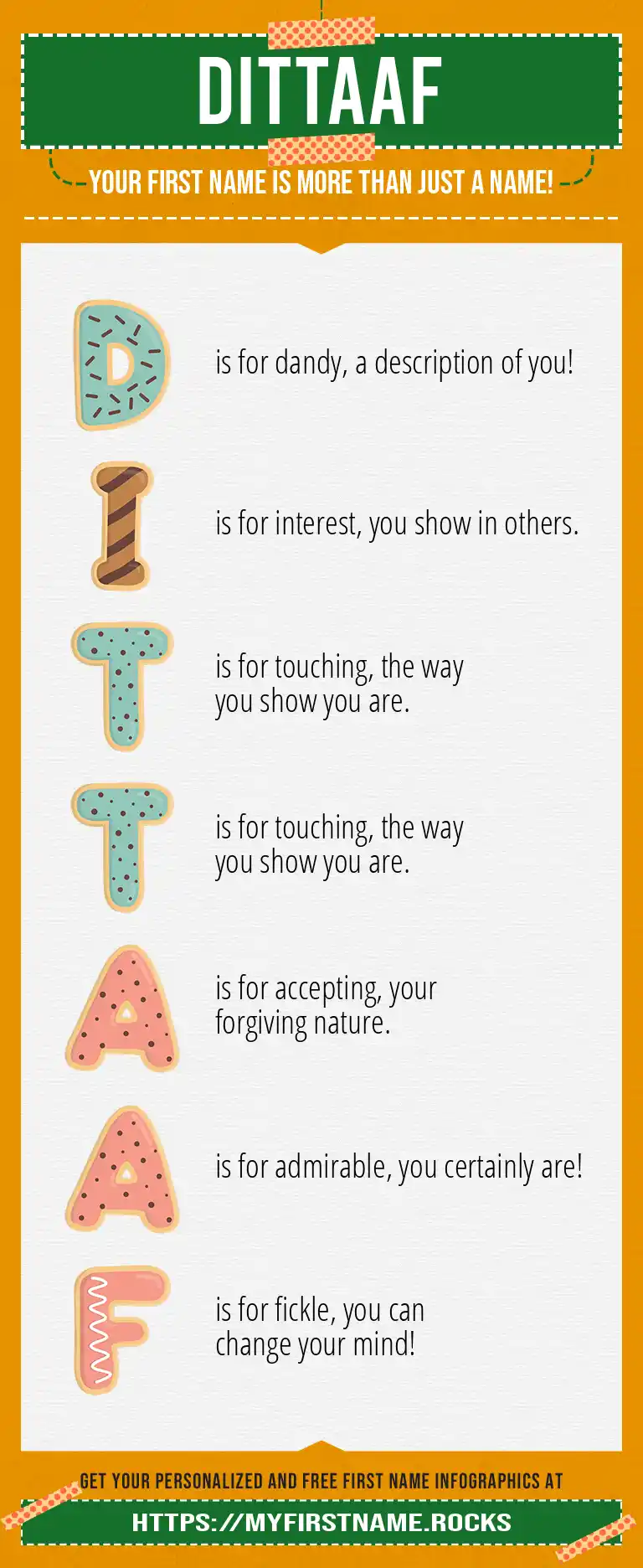 DITTAAF

YOUR FIRST NAME IS MORE THAN JUST A NAME!

D is for dandy, a description of you!

I is for interest, you show in others.

T is for touching, the way you show you are.

T is for touching, the way you show you are.

A is for accepting, your forgiving nature.

A is for admirable, you certainly are!

F is for fickle, you can change your mind!

GET YOUR PERSONALIZED AND FREE FIRST NAME INFOGRAPHICS AT

HTTPS://MYFIRSTNAME.ROCKS