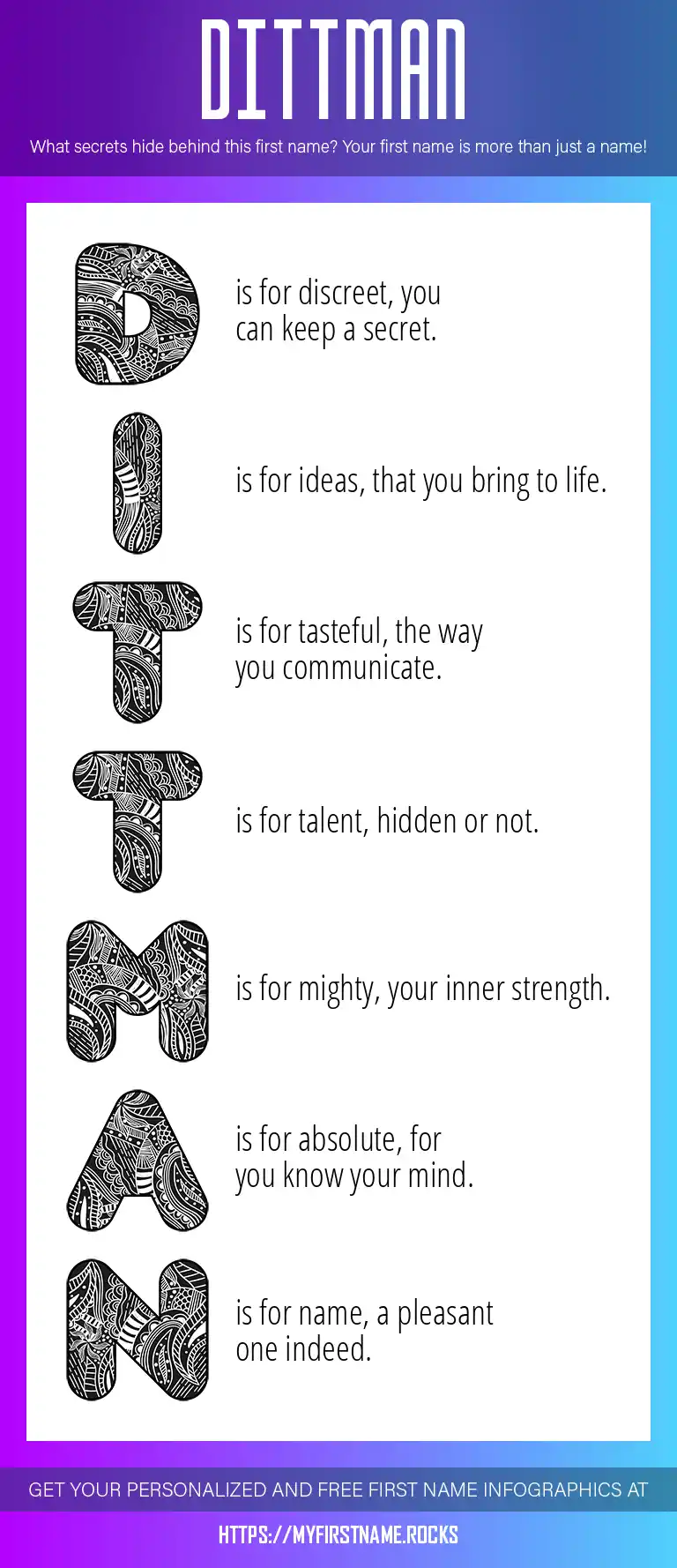 DITTMAN

What secrets hide behind this first name? Your first name is more than just a name!

D is for discreet, you can keep a secret.

I is for ideas, that you bring to life.

T is for tasteful, the way you communicate.

T is for talent, hidden or not.

M is for mighty, your inner strength.

A is for absolute, for you know your mind.

N is for name, a pleasant one indeed.

GET YOUR PERSONALIZED AND FREE FIRST NAME INFOGRAPHICS AT

HTTPS://MYFIRSTNAME.ROCKS