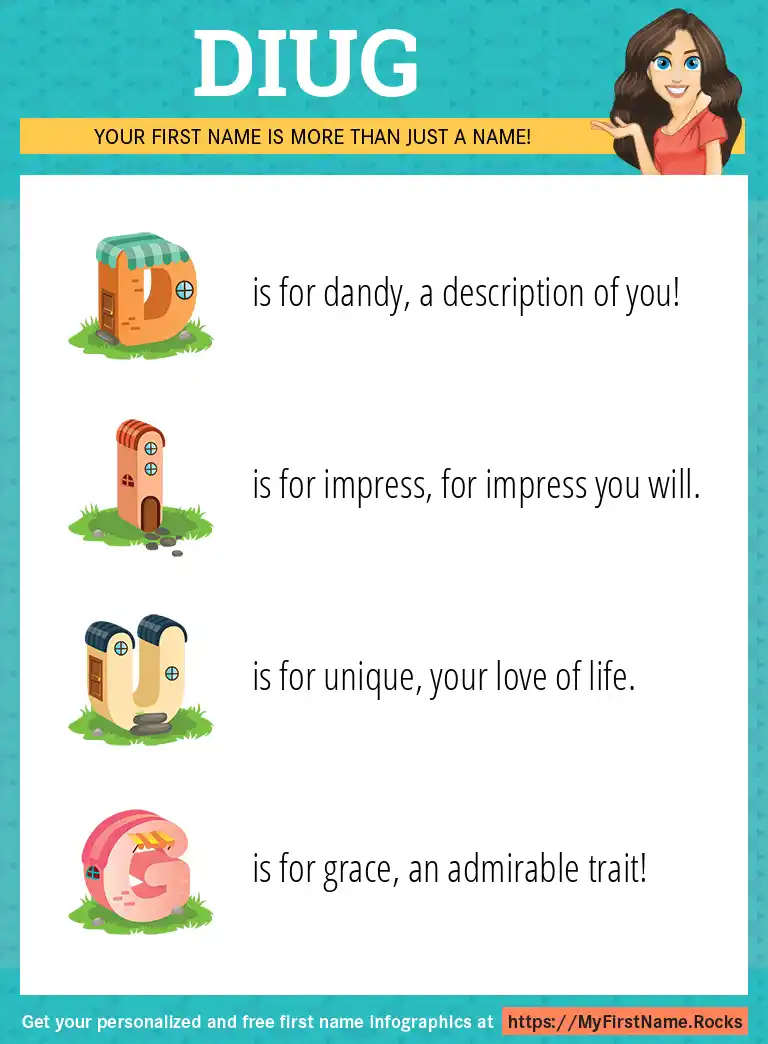 DIUG

YOUR FIRST NAME IS MORE THAN JUST A NAME!

D is for dandy, a description of you!

I is for impress, for impress you will.

U is for unique, your love of life.

G is for grace, an admirable trait!

Get your personalized and free first name infographics at https://MyFirstName.Rocks