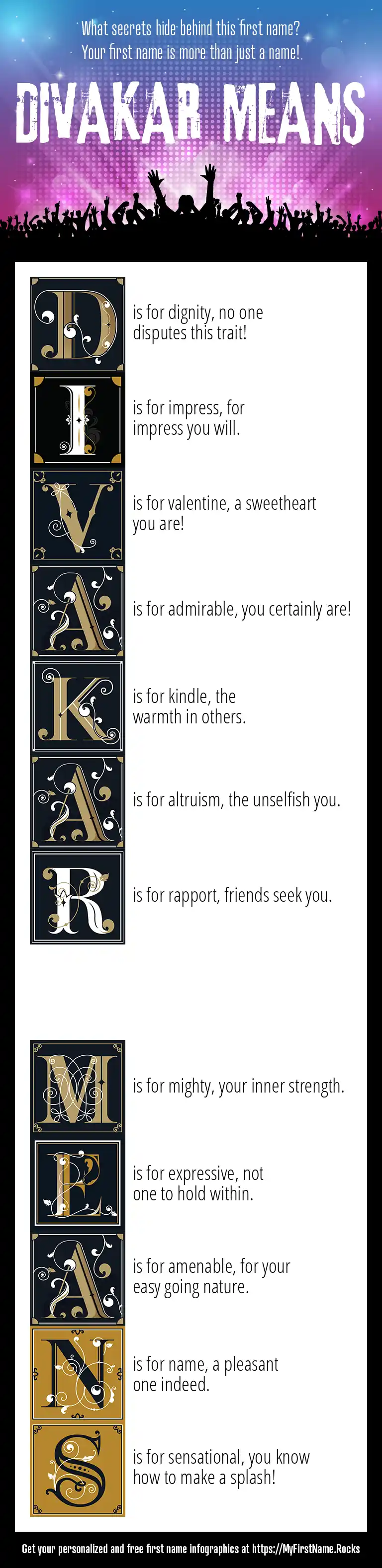 What secrets hide behind this first name?
Your first name is more than just a name!

DIVAKAR MEANS

D is for dignity, no one disputes this trait!

I is for impress, for impress you will.

V is for valentine, a sweetheart you are!

A is for admirable, you certainly are!

K is for kindle, the warmth in others.

A is for altruism, the unselfish you.

R is for rapport, friends seek you.

M is for mighty, your inner strength.

E is for expressive, not one to hold within.

A is for amenable, for your easy going nature.

N is for name, a pleasant one indeed.

S is for sensational, you know how to make a splash!

Get your personalized and free first name infographics at https://MyFirstName.Rocks