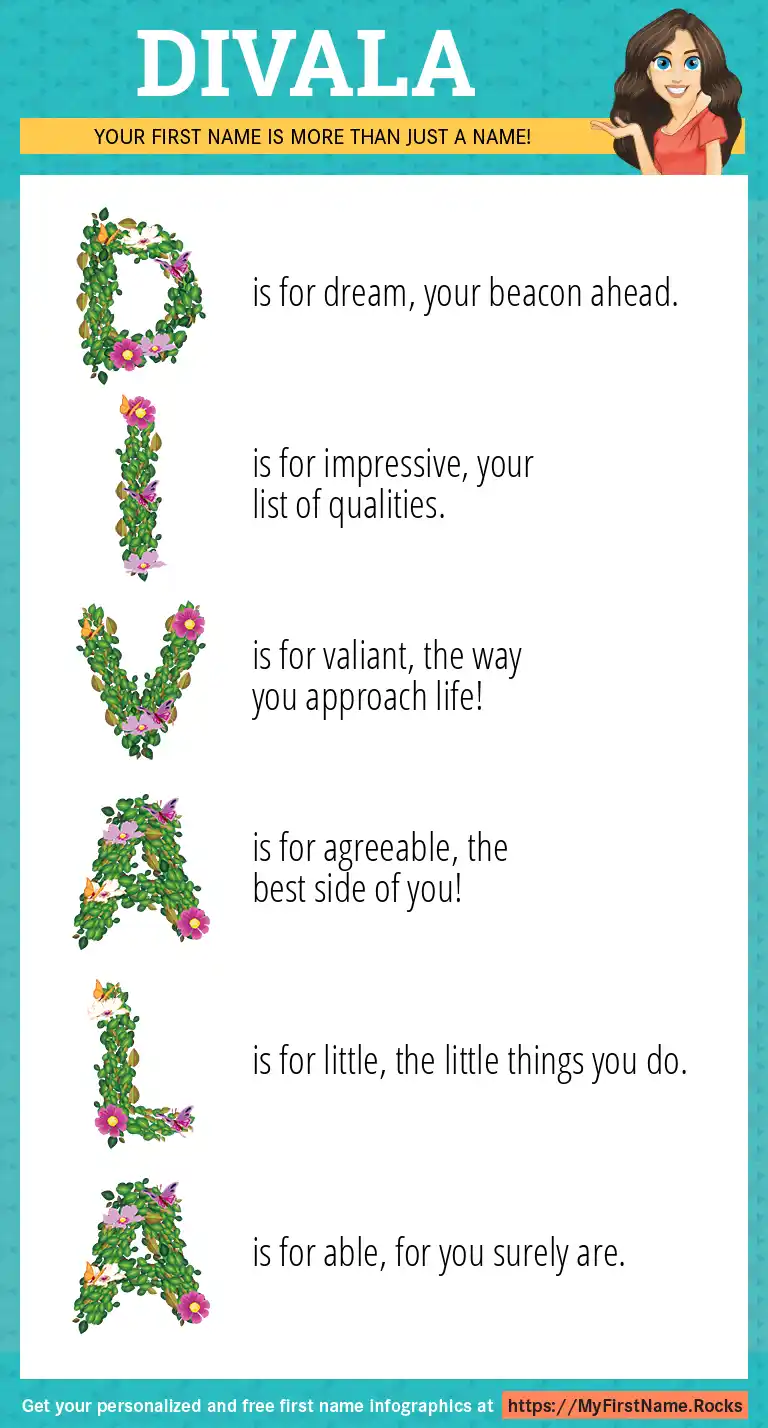 DIVALA

YOUR FIRST NAME IS MORE THAN JUST A NAME!

D is for dream, your beacon ahead.

I is for impressive, your list of qualities.

V is for valiant, the way you approach life!

A is for agreeable, the best side of you!

L is for little, the little things you do.

A is for able, for you surely are.

Get your personalized and free first name infographics at https://MyFirstName.Rocks