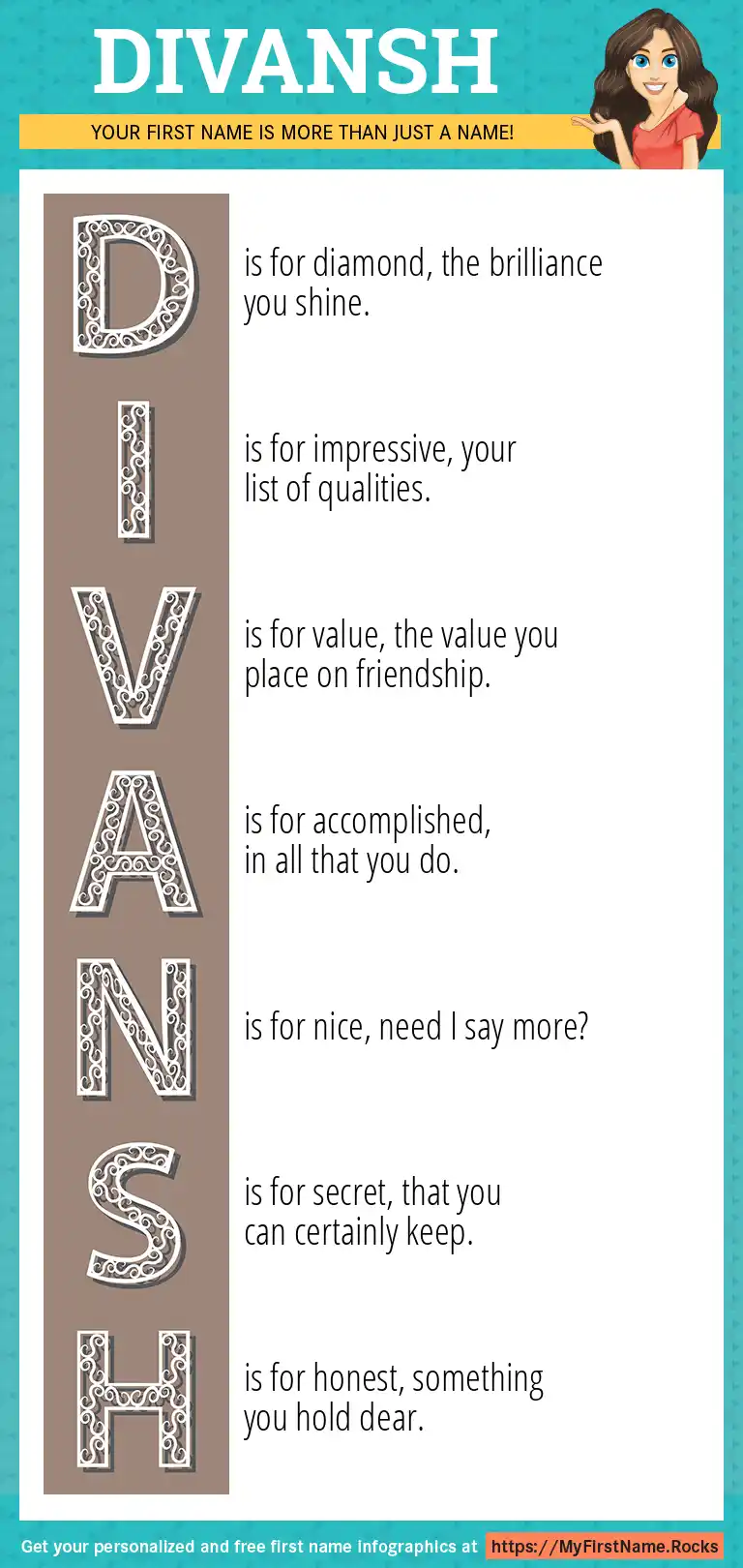 DIVANSH

YOUR FIRST NAME IS MORE THAN JUST A NAME!

D is for diamond, the brilliance you shine.

I is for impressive, your list of qualities.

V is for value, the value you place on friendship.

A is for accomplished, in all that you do.

N is for nice, need I say more?

S is for secret, that you can certainly keep.

H is for honest, something you hold dear.

Get your personalized and free first name infographics at https://MyFirstName.Rocks