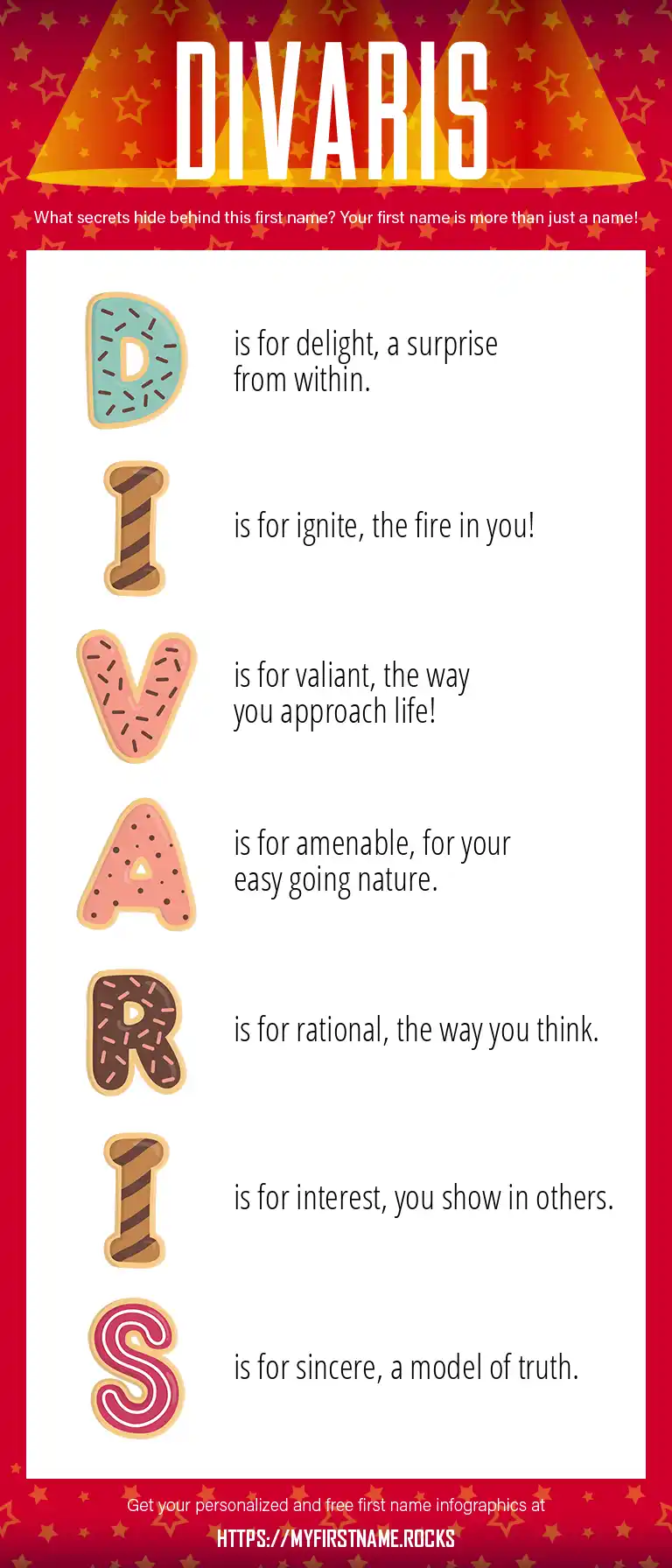 DIVARIS

What secrets hide behind this first name? Your first name is more than just a name!

D is for delight, a surprise from within.

I is for ignite, the fire in you!

V is for valiant, the way you approach life!

A is for amenable, for your easy going nature.

R is for rational, the way you think.

I is for interest, you show in others.

S is for sincere, a model of truth.

Get your personalized and free first name infographics at

HTTPS://MYFIRSTNAME.ROCKS