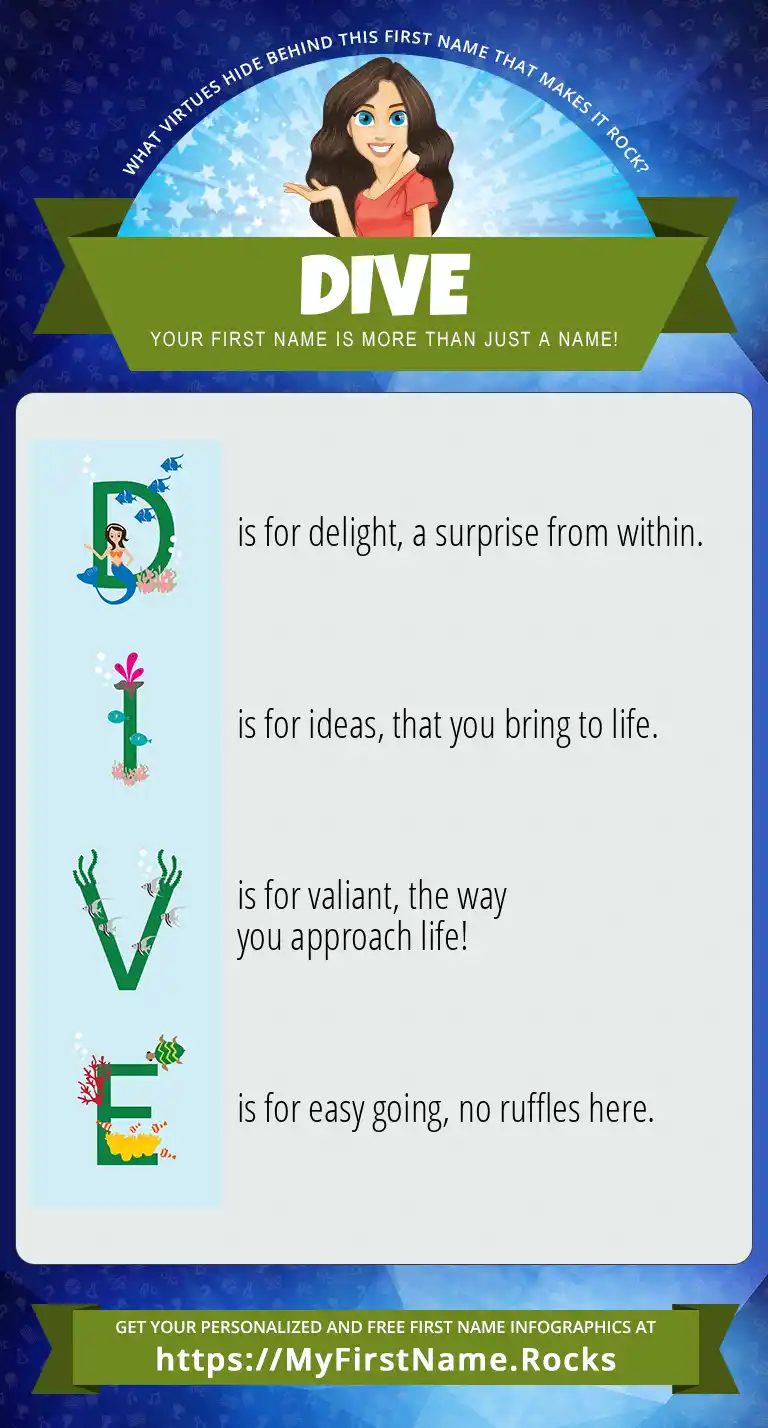 WHAT VIRTUES HIDE BEHIND THIS FIRST NAME THAT MAKES IT ROCK?

DIVE

YOUR FIRST NAME IS MORE THAN JUST A NAME!

D is for delight, a surprise from within.

I is for ideas, that you bring to life.

V is for valiant, the way you approach life!

E is for easy going, no ruffles here.

GET YOUR PERSONALIZED AND FREE FIRST NAME INFOGRAPHICS AT
https://MyFirstName.Rocks