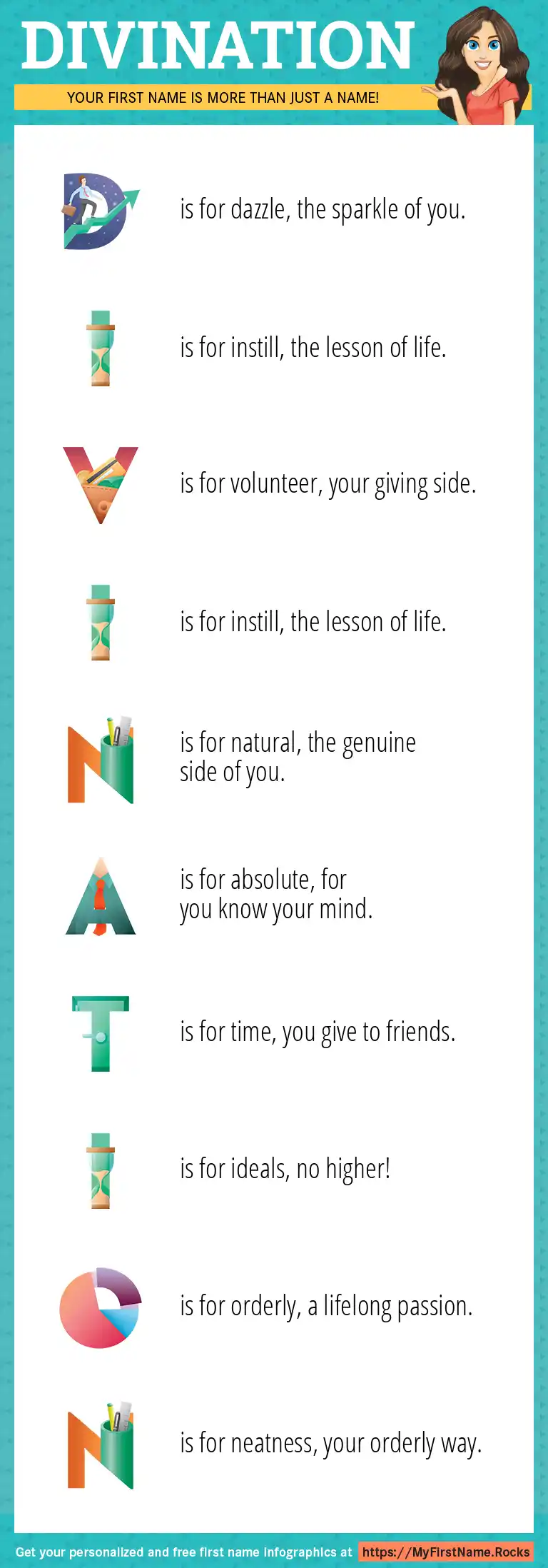 DIVINATION

YOUR FIRST NAME IS MORE THAN JUST A NAME!

D is for dazzle, the sparkle of you.

I is for instill, the lesson of life.

V is for volunteer, your giving side.

I is for instill, the lesson of life.

N is for natural, the genuine side of you.

A is for absolute, for you know your mind.

T is for time, you give to friends.

I is for ideals, no higher!

O is for orderly, a lifelong passion.

N is for neatness, your orderly way.

Get your personalized and free first name infographics at https://MyFirstName.Rocks