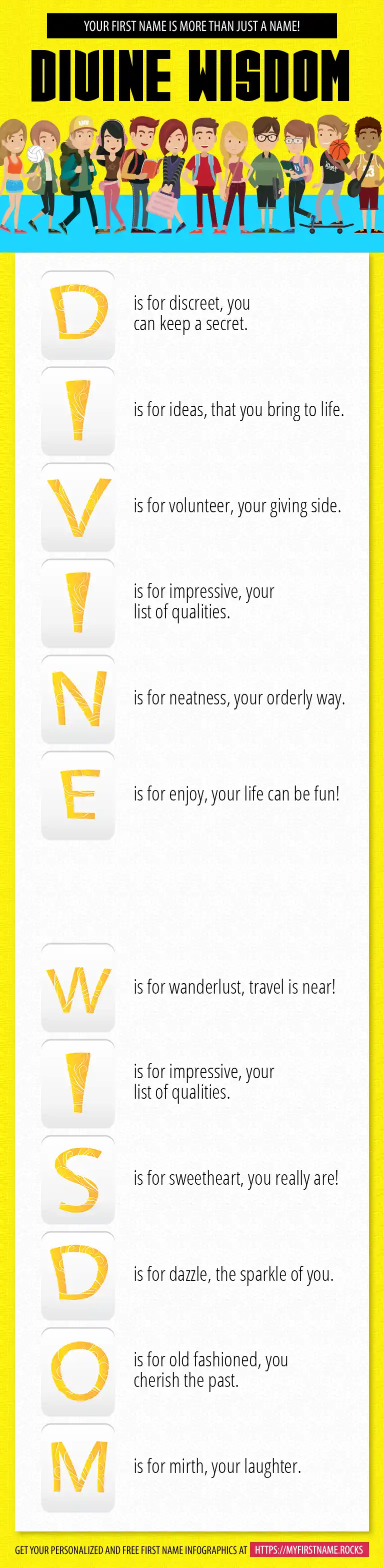 YOUR FIRST NAME IS MORE THAN JUST A NAME!

DIVINE WISDOM

D is for discreet, you can keep a secret.

I is for ideas, that you bring to life.

V is for volunteer, your giving side.

I is for impressive, your list of qualities.

N is for neatness, your orderly way.

E is for enjoy, your life can be fun!

W is for wanderlust, travel is near!

I is for impressive, your list of qualities.

S is for sweetheart, you really are!

D is for dazzle, the sparkle of you.

O is for old fashioned, you cherish the past.

M is for mirth, your laughter.

GET YOUR PERSONALIZED AND FREE FIRST NAME INFOGRAPHICS AT HTTPS://MYFIRSTNAME.ROCKS