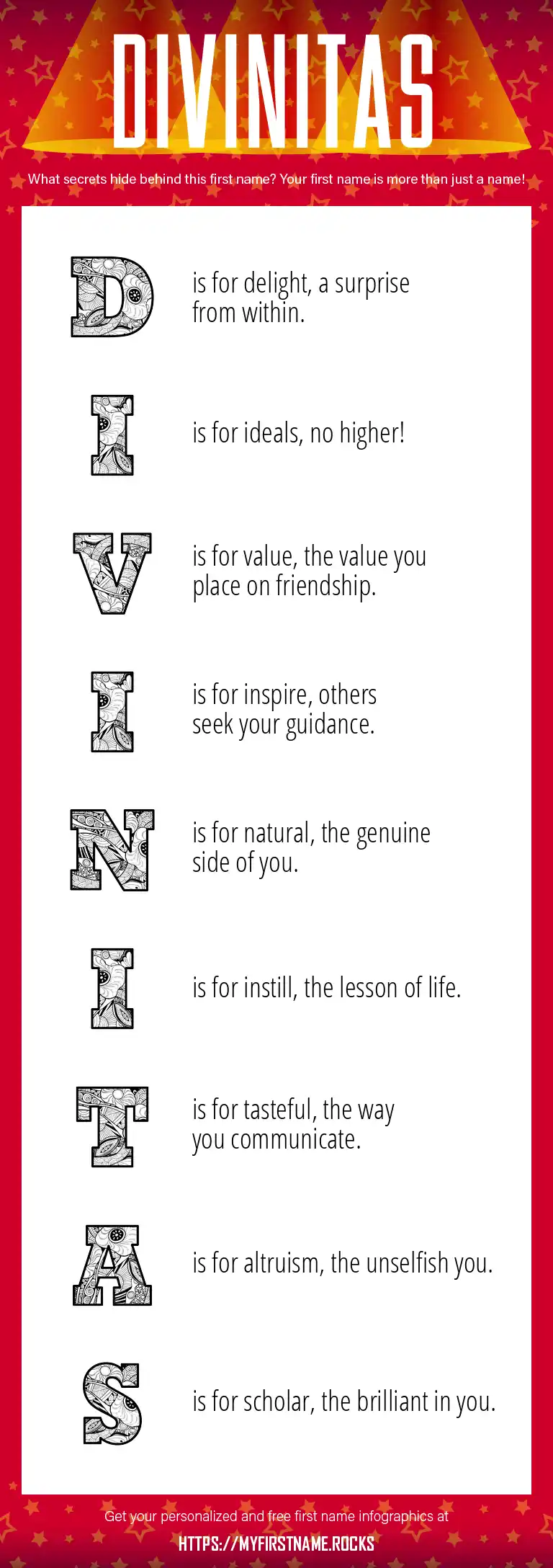 DIVINITAS

What secrets hide behind this first name? Your first name is more than just a name!

D is for delight, a surprise from within.

I is for ideals, no higher!

V is for value, the value you place on friendship.

I is for inspire, others seek your guidance.

N is for natural, the genuine side of you.

I is for instill, the lesson of life.

T is for tasteful, the way you communicate.

A is for altruism, the unselfish you.

S is for scholar, the brilliant in you.

Get your personalized and free first name infographics at

HTTPS://MYFIRSTNAME.ROCKS