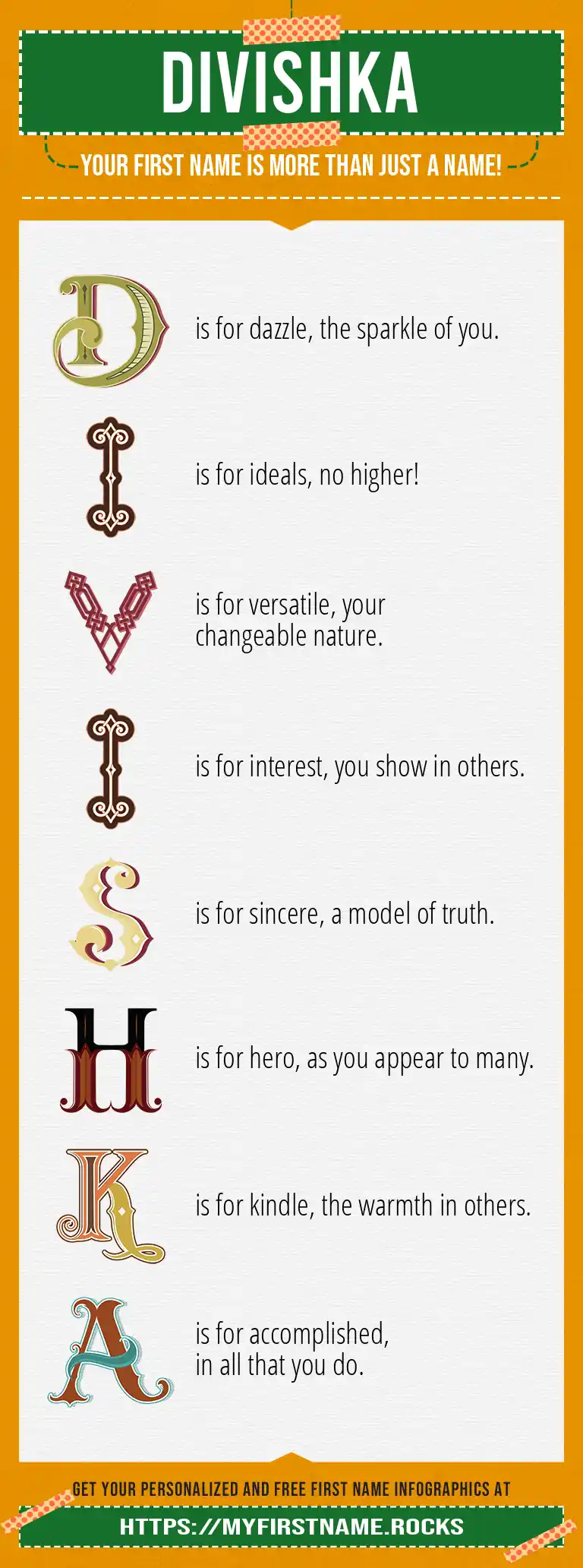 DIVISHKA

YOUR FIRST NAME IS MORE THAN JUST A NAME!

D is for dazzle, the sparkle of you.

I is for ideals, no higher!

V is for versatile, your changeable nature.

I is for interest, you show in others.

S is for sincere, a model of truth.

H is for hero, as you appear to many.

K is for kindle, the warmth in others.

A is for accomplished, in all that you do.

GET YOUR PERSONALIZED AND FREE FIRST NAME INFOGRAPHICS AT

HTTPS://MYFIRSTNAME.ROCKS