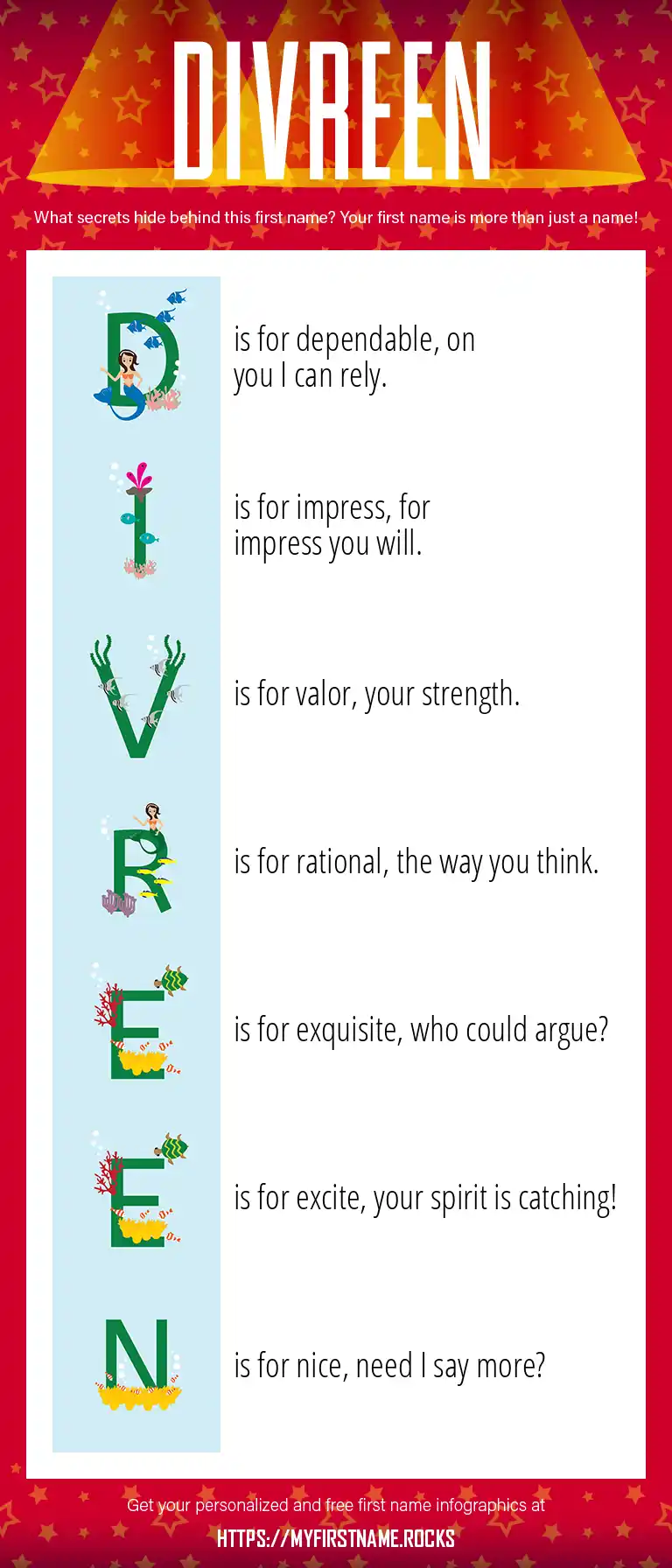 DIVREEN

What secrets hide behind this first name? Your first name is more than just a name!

D is for dependable, on you I can rely.

I is for impress, for impress you will.

V is for valor, your strength.

R is for rational, the way you think.

E is for exquisite, who could argue?

E is for excite, your spirit is catching!

N is for nice, need I say more?

Get your personalized and free first name infographics at

HTTPS://MYFIRSTNAME.ROCKS