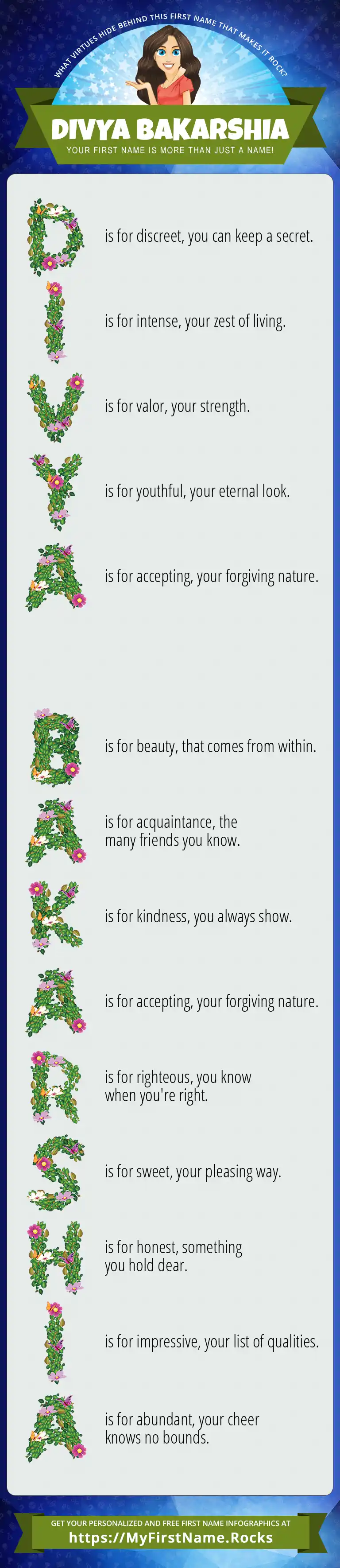 WHAT VIRTUES HIDE BEHIND THIS FIRST NAME THAT MAKES IT ROCK?

DIVYA BAKARSHIA

YOUR FIRST NAME IS MORE THAN JUST A NAME!

D is for discreet, you can keep a secret.

I is for intense, your zest of living.

V is for valor, your strength.

Y is for youthful, your eternal look.

A is for accepting, your forgiving nature.

B is for beauty, that comes from within.

A is for acquaintance, the many friends you know.

K is for kindness, you always show.

A is for accepting, your forgiving nature.

R is for righteous, you know when you're right.

S is for sweet, your pleasing way.

H is for honest, something you hold dear.

I is for impressive, your list of qualities.

A is for abundant, your cheer knows no bounds.

GET YOUR PERSONALIZED AND FREE FIRST NAME INFOGRAPHICS AT

https://MyFirstName.Rocks