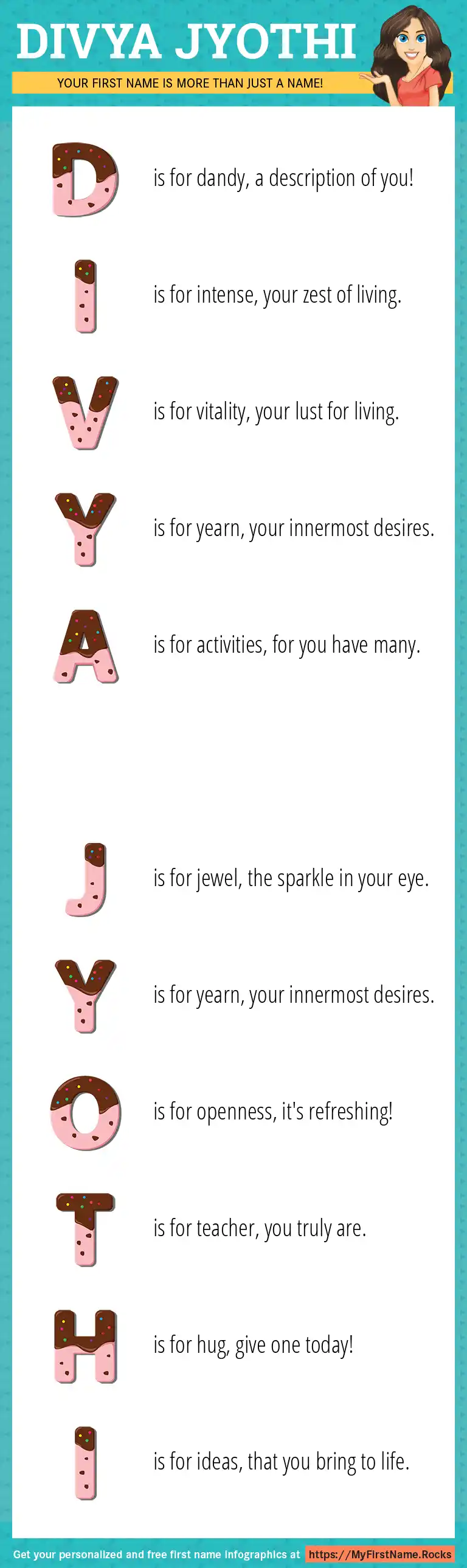 DIVYA JYOTHI

YOUR FIRST NAME IS MORE THAN JUST A NAME!

D is for dandy, a description of you!

I is for intense, your zest of living.

V is for vitality, your lust for living.

Y is for yearn, your innermost desires.

A is for activities, for you have many.

J is for jewel, the sparkle in your eye.

Y is for yearn, your innermost desires.

O is for openness, it's refreshing!

T is for teacher, you truly are.

H is for hug, give one today!

I is for ideas, that you bring to life.

Get your personalized and free first name infographics at https://MyFirstName.Rocks