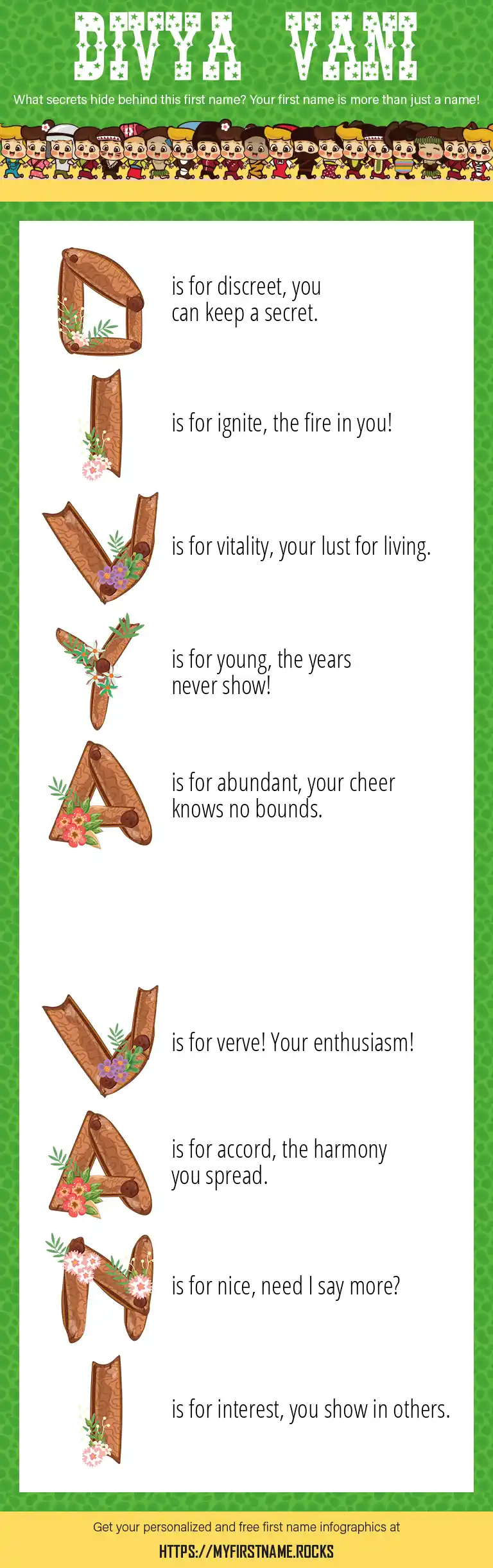 DIVYA VANI

What secrets hide behind this first name? Your first name is more than just a name!

D is for discreet, you can keep a secret.

I is for ignite, the fire in you!

V is for vitality, your lust for living.

Y is for young, the years never show!

A is for abundant, your cheer knows no bounds.

V is for verve! Your enthusiasm!

A is for accord, the harmony you spread.

N is for nice, need I say more?

I is for interest, you show in others.

Get your personalized and free first name infographics at

HTTPS://MYFIRSTNAME.ROCKS