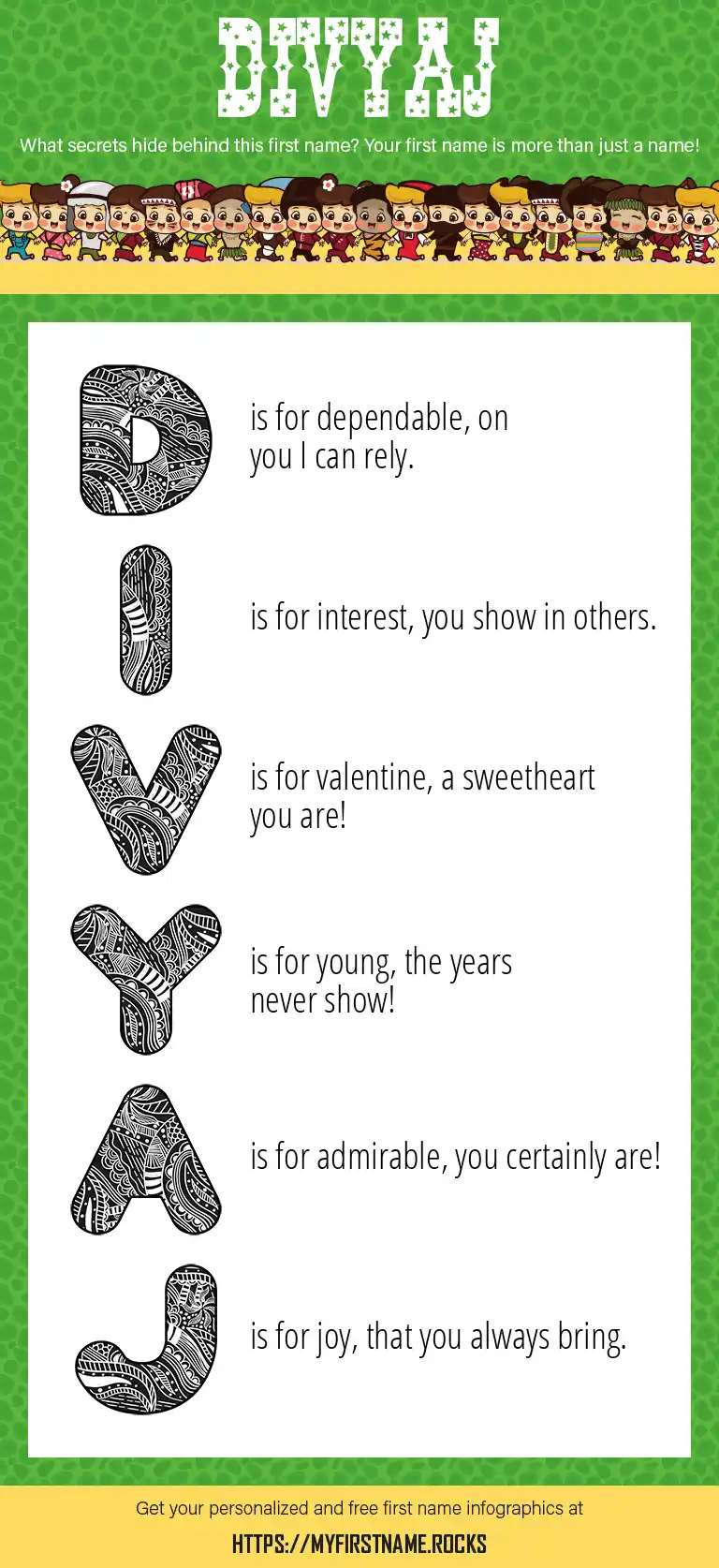 DIVYAJ

What secrets hide behind this first name? Your first name is more than just a name!

D is for dependable, on you I can rely.

I is for interest, you show in others.

V is for valentine, a sweetheart you are!

Y is for young, the years never show!

A is for admirable, you certainly are!

J is for joy, that you always bring.

Get your personalized and free first name infographics at

HTTPS://MYFIRSTNAME.ROCKS