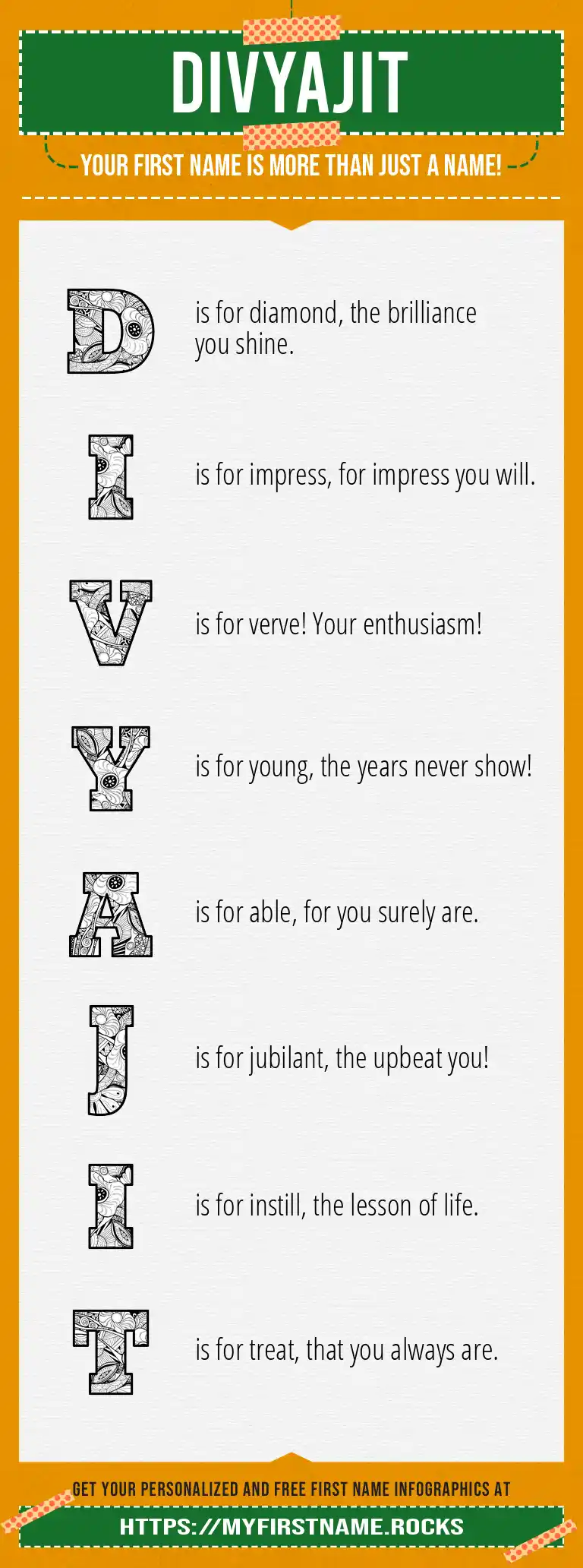 DIVYAJIT

YOUR FIRST NAME IS MORE THAN JUST A NAME!

D is for diamond, the brilliance you shine.

I is for impress, for impress you will.

V is for verve! Your enthusiasm!

Y is for young, the years never show!

A is for able, for you surely are.

J is for jubilant, the upbeat you!

I is for instill, the lesson of life.

T is for treat, that you always are.

GET YOUR PERSONALIZED AND FREE FIRST NAME INFOGRAPHICS AT

HTTPS://MYFIRSTNAME.ROCKS