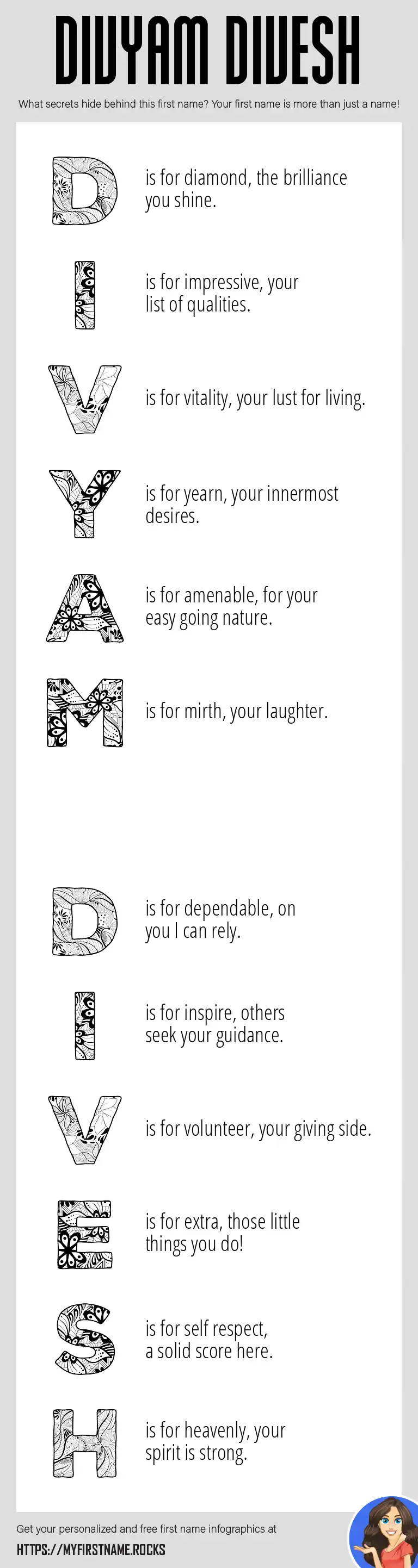 DIVYAM DIVESH

What secrets hide behind this first name? Your first name is more than just a name!

D is for diamond, the brilliance you shine.

I is for impressive, your list of qualities.

V is for vitality, your lust for living.

Y is for yearn, your innermost desires.

A is for amenable, for your easy going nature.

M is for mirth, your laughter.

D is for dependable, on you I can rely.

I is for inspire, others seek your guidance.

V is for volunteer, your giving side.

E is for extra, those little things you do!

S is for self respect, a solid score here.

H is for heavenly, your spirit is strong.

Get your personalized and free first name infographics at

HTTPS://MYFIRSTNAME.ROCKS