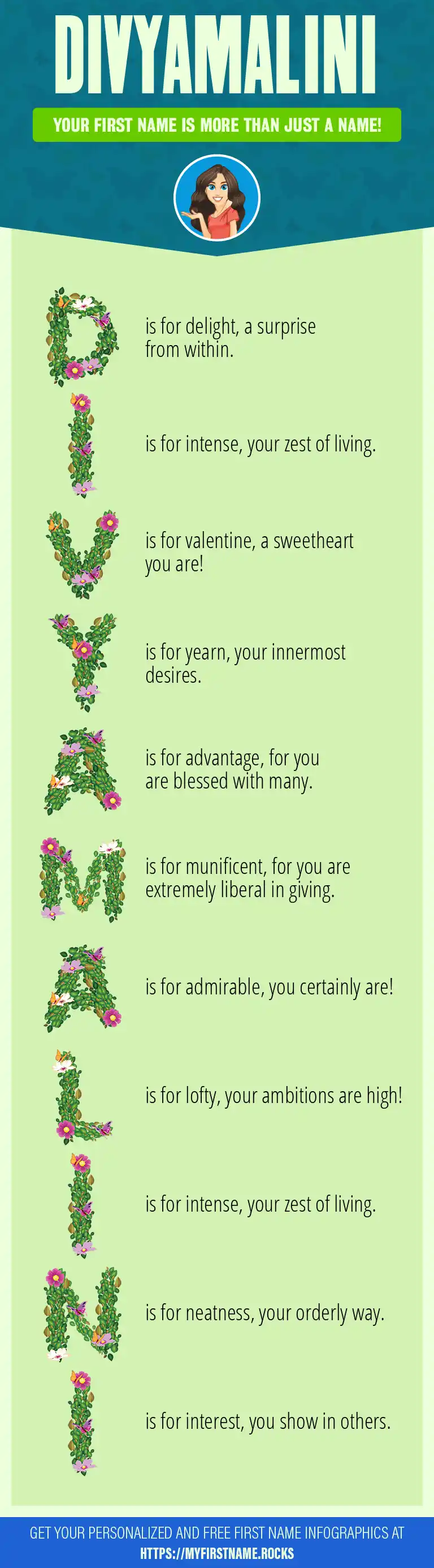 DIVYAMALINI

YOUR FIRST NAME IS MORE THAN JUST A NAME!

D is for delight, a surprise from within.

I is for intense, your zest of living.

V is for valentine, a sweetheart you are!

Y is for yearn, your innermost desires.

A is for advantage, for you are blessed with many.

M is for munificent, for you are extremely liberal in giving.

A is for admirable, you certainly are!

L is for lofty, your ambitions are high!

I is for intense, your zest of living.

N is for neatness, your orderly way.

I is for interest, you show in others.

GET YOUR PERSONALIZED AND FREE FIRST NAME INFOGRAPHICS AT HTTPS://MYFIRSTNAME.ROCKS