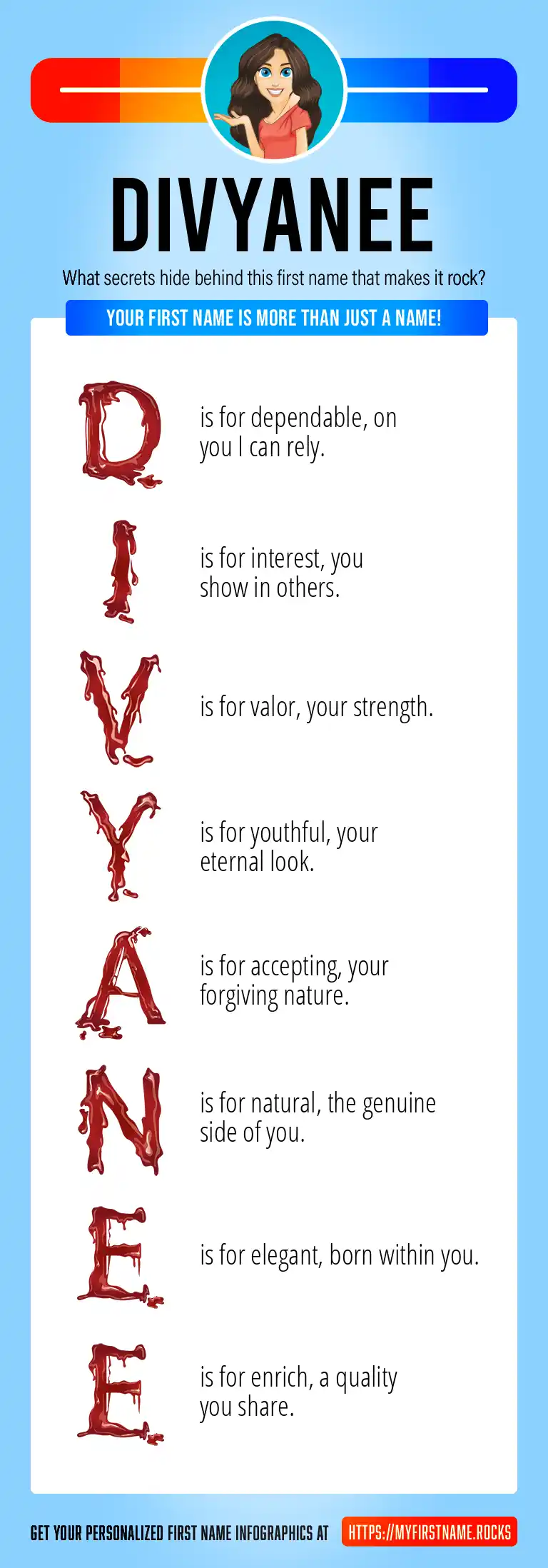 DIVYANEE

What secrets hide behind this first name that makes it rock?

YOUR FIRST NAME IS MORE THAN JUST A NAME!

D is for dependable, on you I can rely.

I is for interest, you show in others.

V is for valor, your strength.

Y is for youthful, your eternal look.

A is for accepting, your forgiving nature.

N is for natural, the genuine side of you.

E is for elegant, born within you.

E is for enrich, a quality you share.

GET YOUR PERSONALIZED FIRST NAME INFOGRAPHICS AT HTTPS://MYFIRSTNAME.ROCKS