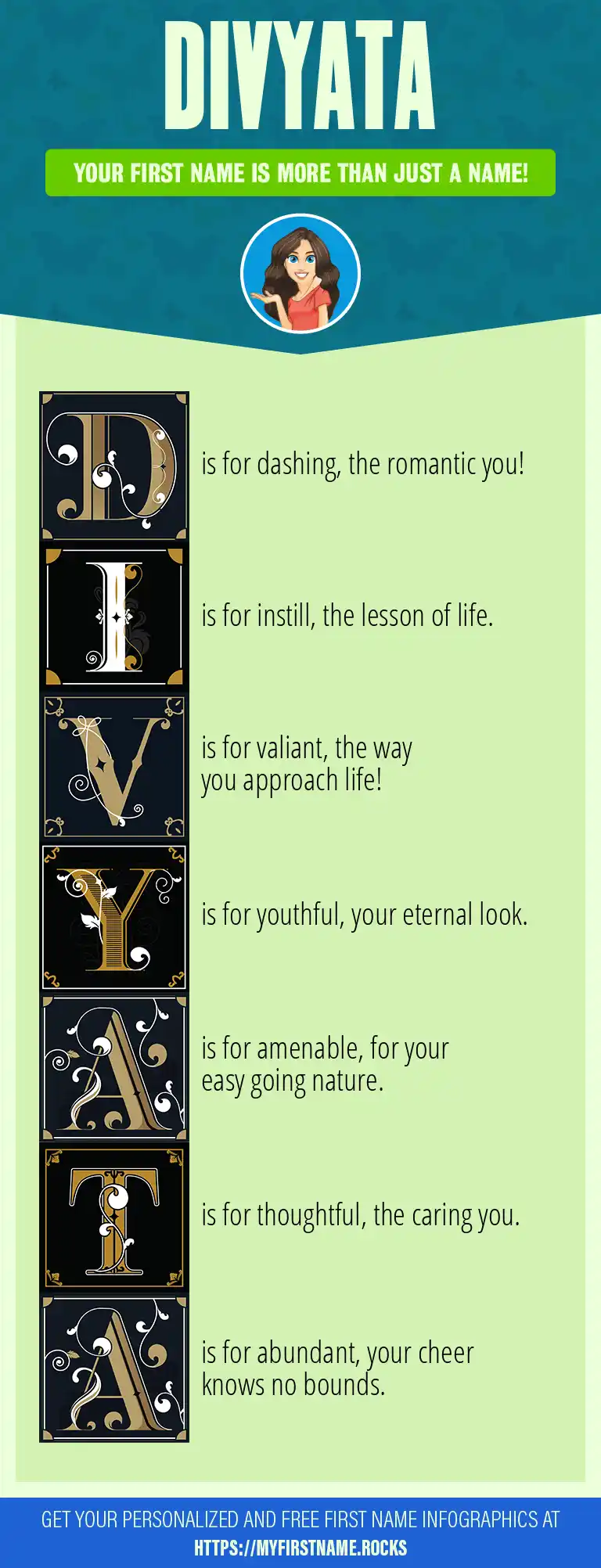 DIVYATA

YOUR FIRST NAME IS MORE THAN JUST A NAME!

D is for dashing, the romantic you!

I is for instill, the lesson of life.

V is for valiant, the way you approach life!

Y is for youthful, your eternal look.

A is for amenable, for your easy going nature.

T is for thoughtful, the caring you.

A is for abundant, your cheer knows no bounds.

GET YOUR PERSONALIZED AND FREE FIRST NAME INFOGRAPHICS AT HTTPS://MYFIRSTNAME.ROCKS