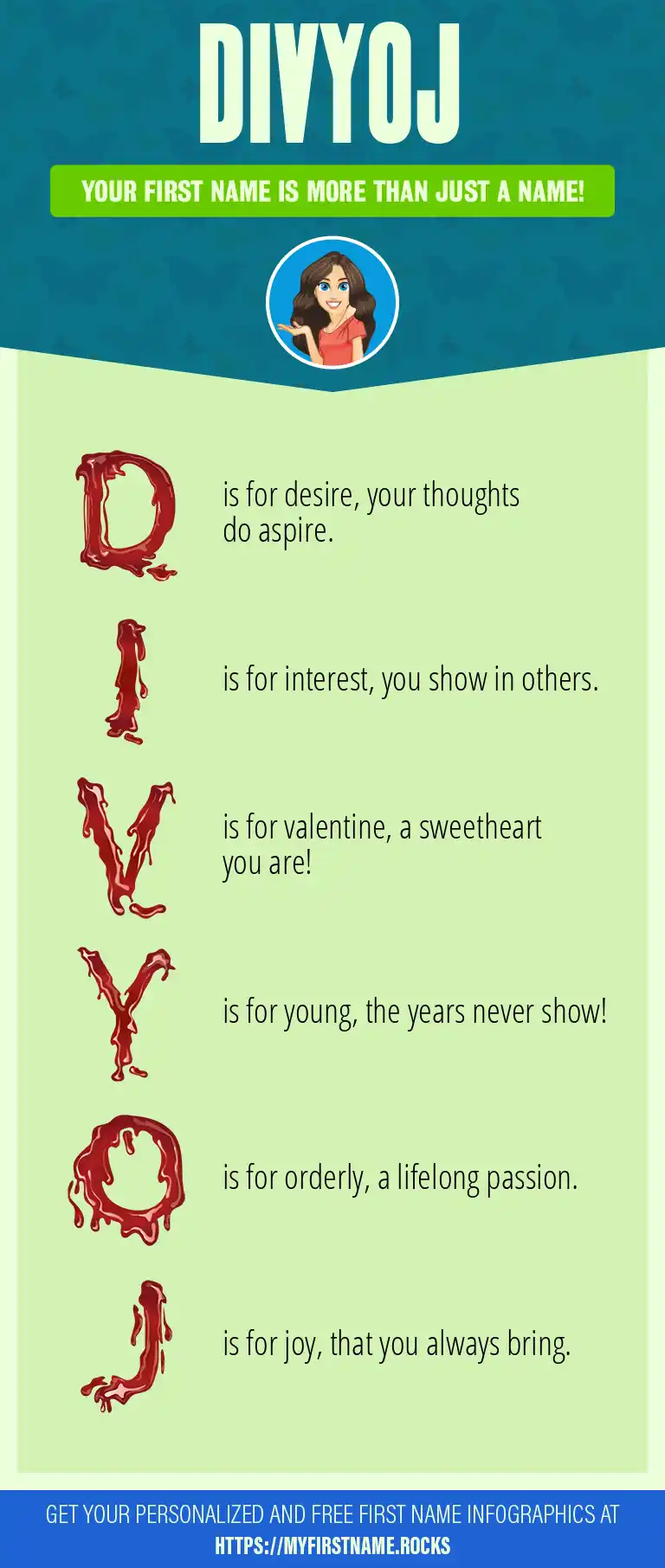 DIVYOJ

YOUR FIRST NAME IS MORE THAN JUST A NAME!

D is for desire, your thoughts do aspire.

I is for interest, you show in others.

V is for valentine, a sweetheart you are!

Y is for young, the years never show!

O is for orderly, a lifelong passion.

J is for joy, that you always bring.

GET YOUR PERSONALIZED AND FREE FIRST NAME INFOGRAPHICS AT HTTPS://MYFIRSTNAME.ROCKS