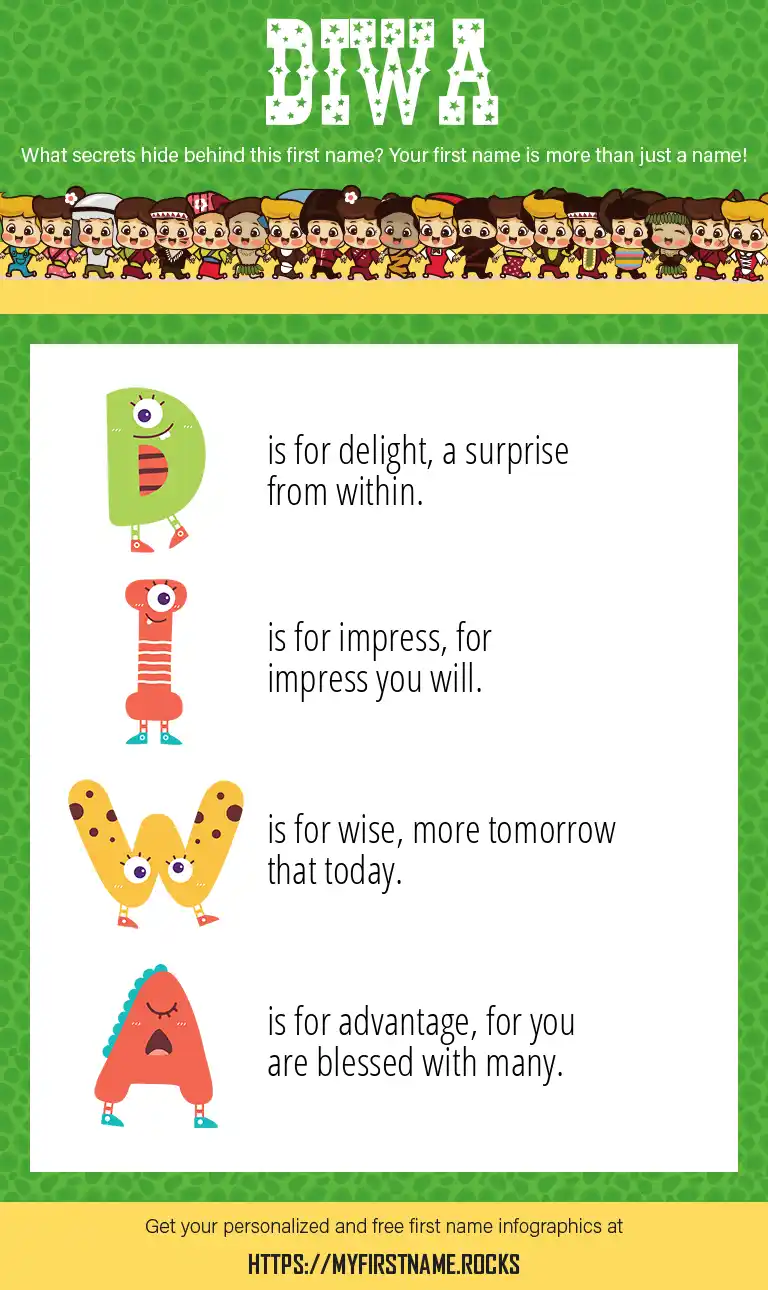 DIWA

What secrets hide behind this first name? Your first name is more than just a name!

D is for delight, a surprise from within.

I is for impress, for impress you will.

W is for wise, more tomorrow that today.

A is for advantage, for you are blessed with many.

Get your personalized and free first name infographics at

HTTPS://MYFIRSTNAME.ROCKS