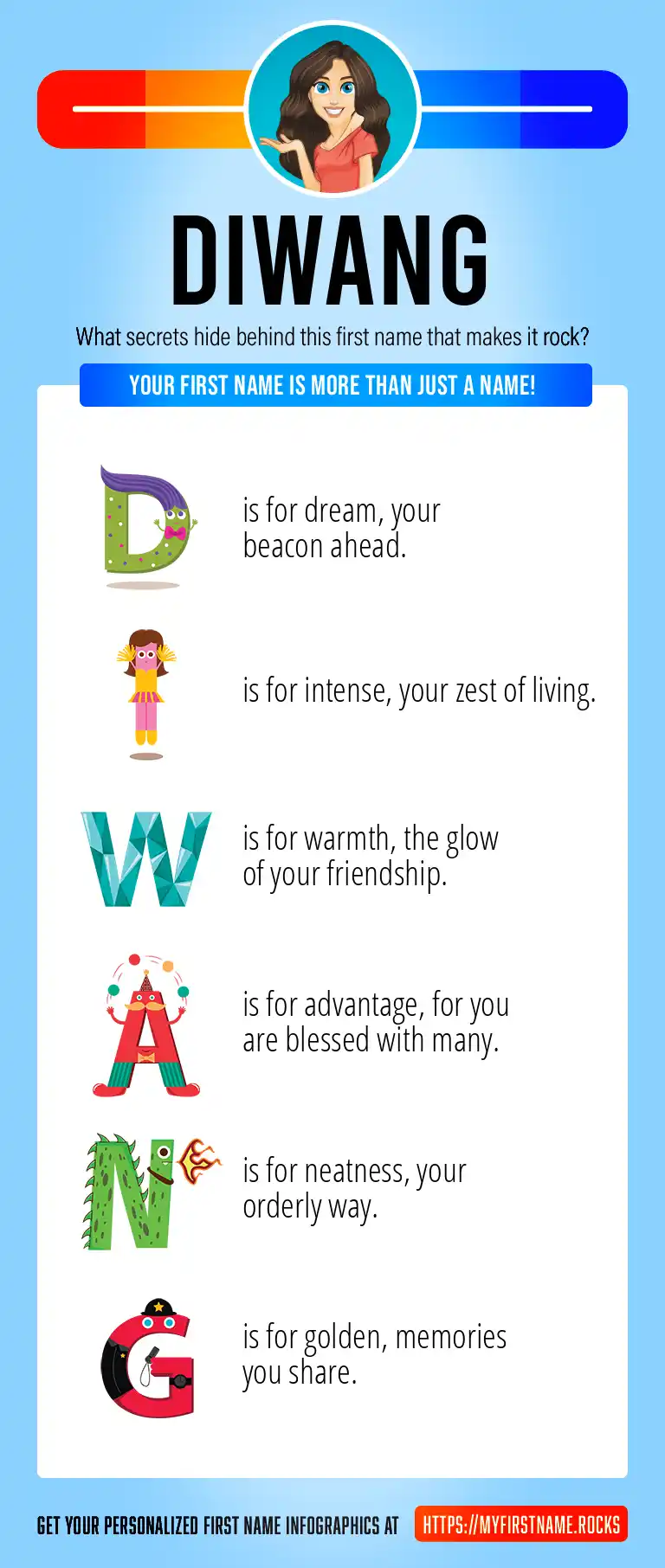 DIWANG

What secrets hide behind this first name that makes it rock?

YOUR FIRST NAME IS MORE THAN JUST A NAME!

D is for dream, your beacon ahead.

I is for intense, your zest of living.

W is for warmth, the glow of your friendship.

A is for advantage, for you are blessed with many.

N is for neatness, your orderly way.

G is for golden, memories you share.

GET YOUR PERSONALIZED FIRST NAME INFOGRAPHICS AT HTTPS://MYFIRSTNAME.ROCKS