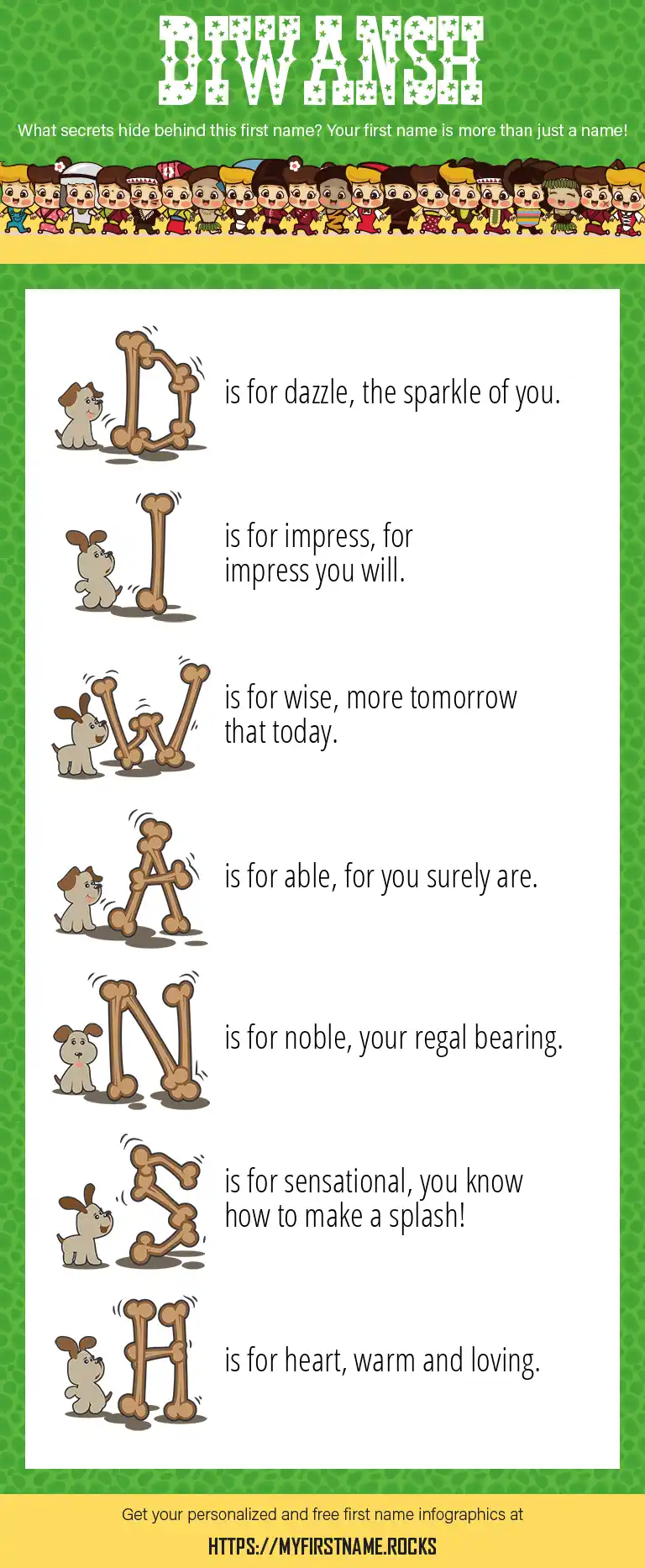 DIWANSH

What secrets hide behind this first name? Your first name is more than just a name!

D is for dazzle, the sparkle of you.

I is for impress, for impress you will.

W is for wise, more tomorrow that today.

A is for able, for you surely are.

N is for noble, your regal bearing.

S is for sensational, you know how to make a splash!

H is for heart, warm and loving.

Get your personalized and free first name infographics at

HTTPS://MYFIRSTNAME.ROCKS