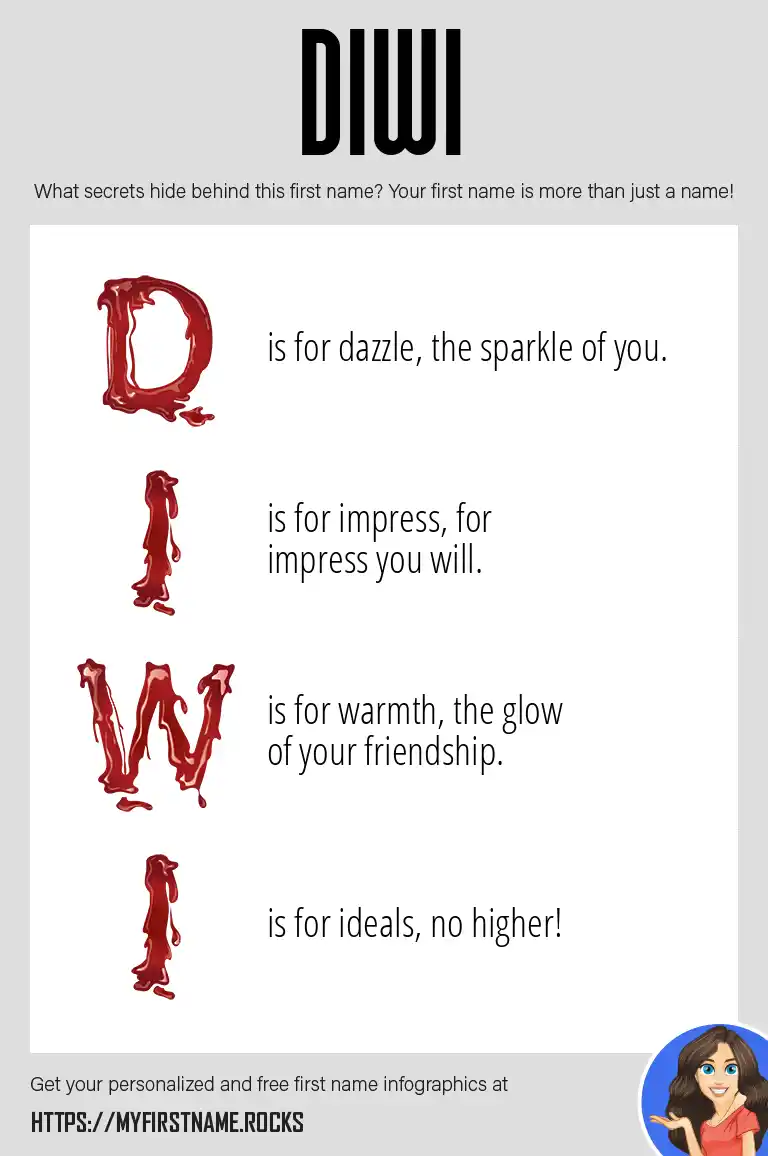 DIWI

What secrets hide behind this first name? Your first name is more than just a name!

D is for dazzle, the sparkle of you.

I is for impress, for impress you will.

W is for warmth, the glow of your friendship.

I is for ideals, no higher!

Get your personalized and free first name infographics at

HTTPS://MYFIRSTNAME.ROCKS