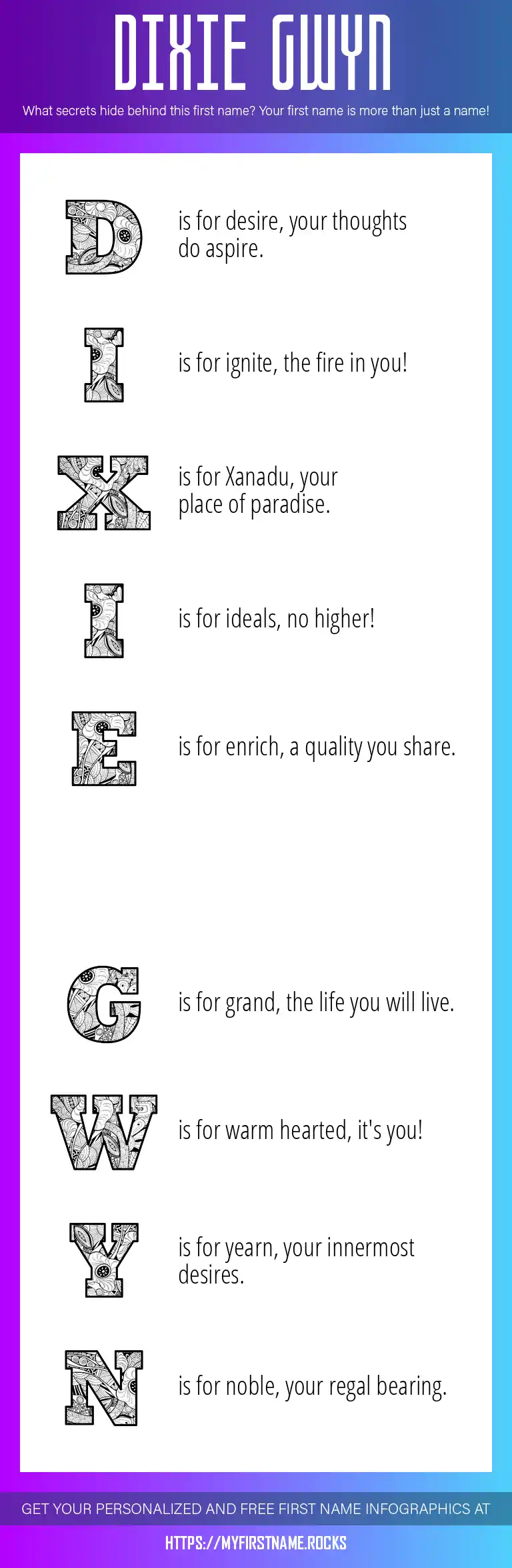 DIXIE GWYN

What secrets hide behind this first name? Your first name is more than just a name!

D is for desire, your thoughts do aspire.

I is for ignite, the fire in you!

X is for Xanadu, your place of paradise.

I is for ideals, no higher!

E is for enrich, a quality you share.

G is for grand, the life you will live.

W is for warm hearted, it's you!

Y is for yearn, your innermost desires.

N is for noble, your regal bearing.

GET YOUR PERSONALIZED AND FREE FIRST NAME INFOGRAPHICS AT

HTTPS://MYFIRSTNAME.ROCKS