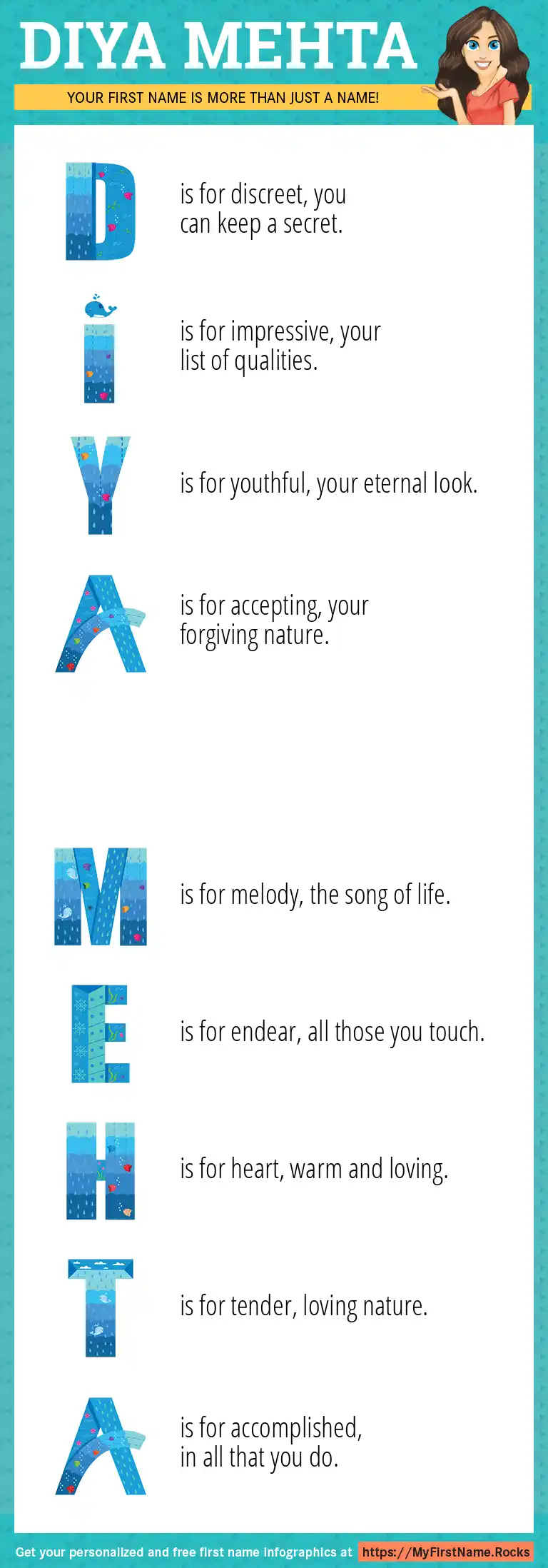 DIYA MEHTA

YOUR FIRST NAME IS MORE THAN JUST A NAME!

D is for discreet, you can keep a secret.

I is for impressive, your list of qualities.

Y is for youthful, your eternal look.

A is for accepting, your forgiving nature.

M is for melody, the song of life.

E is for endear, all those you touch.

H is for heart, warm and loving.

T is for tender, loving nature.

A is for accomplished, in all that you do.

Get your personalized and free first name infographics at https://MyFirstName.Rocks